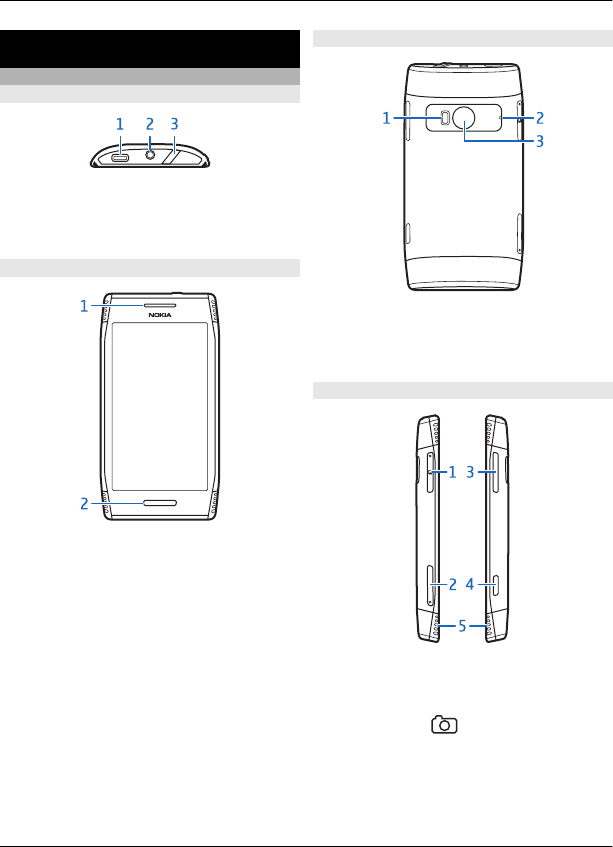 1 2 3

1

NOKIA

2

1 2

3

1 3

2 4

5