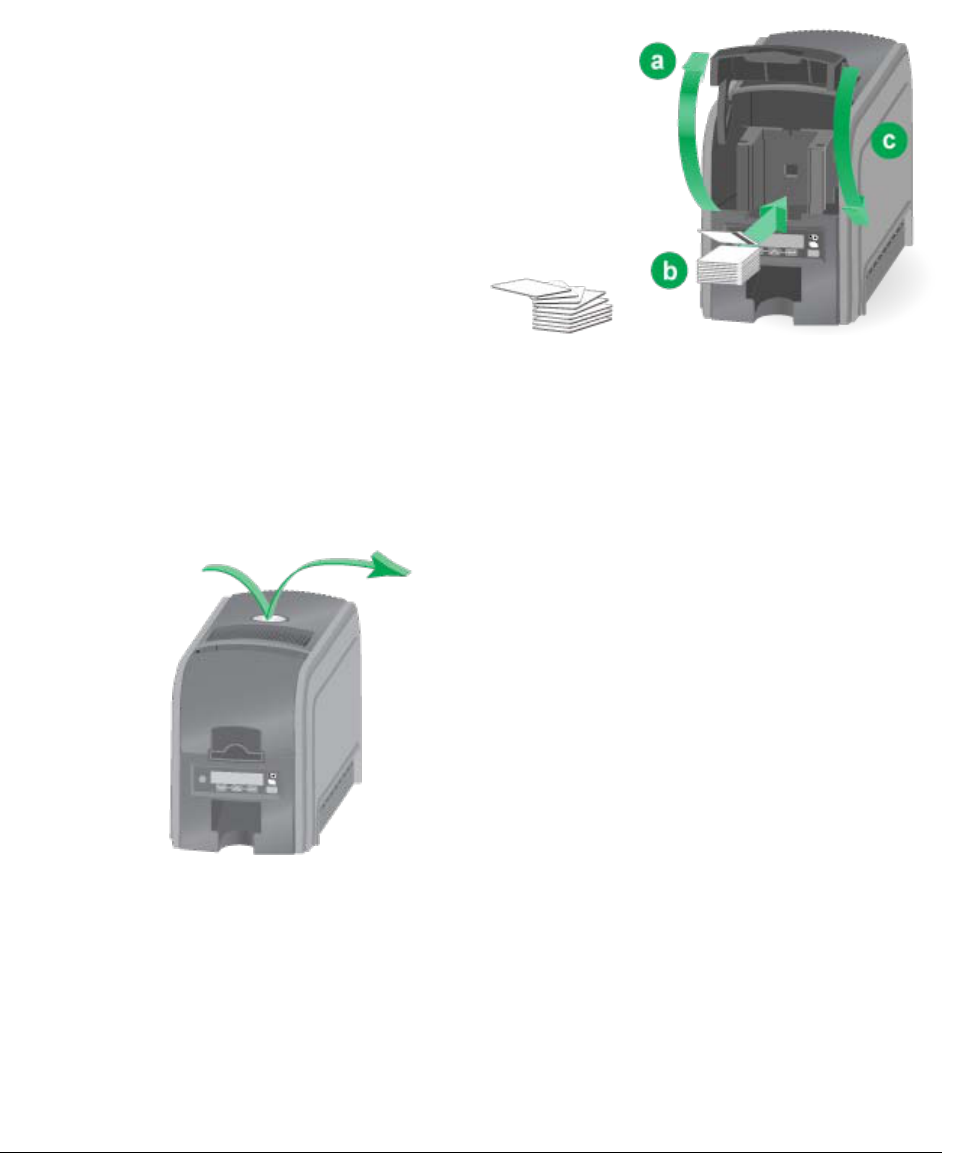 a
c
b