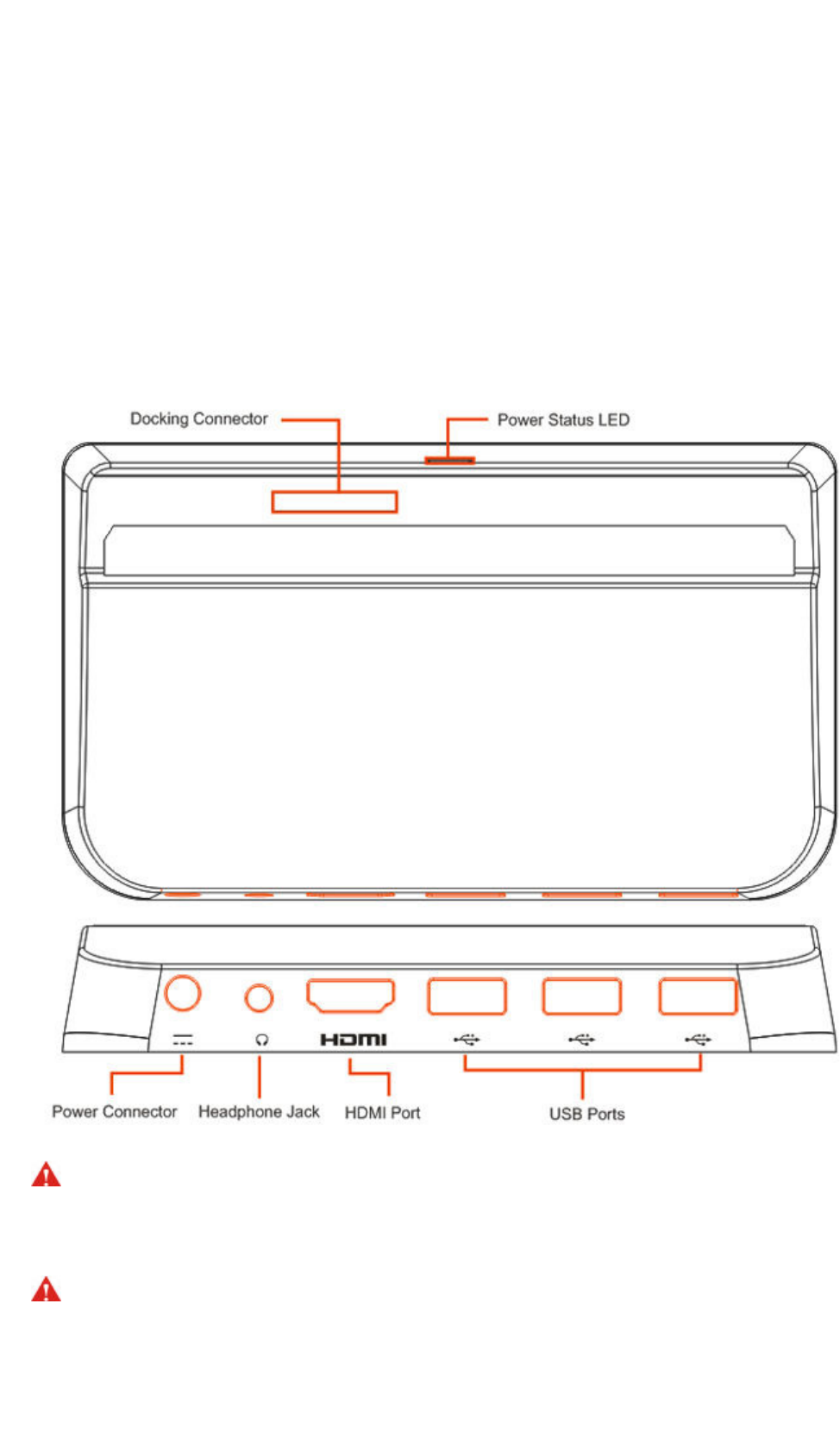 Docking Connector

Power Status LED

HDMI

Power Connector

Headphone Jack

HDMI Port

USB Ports