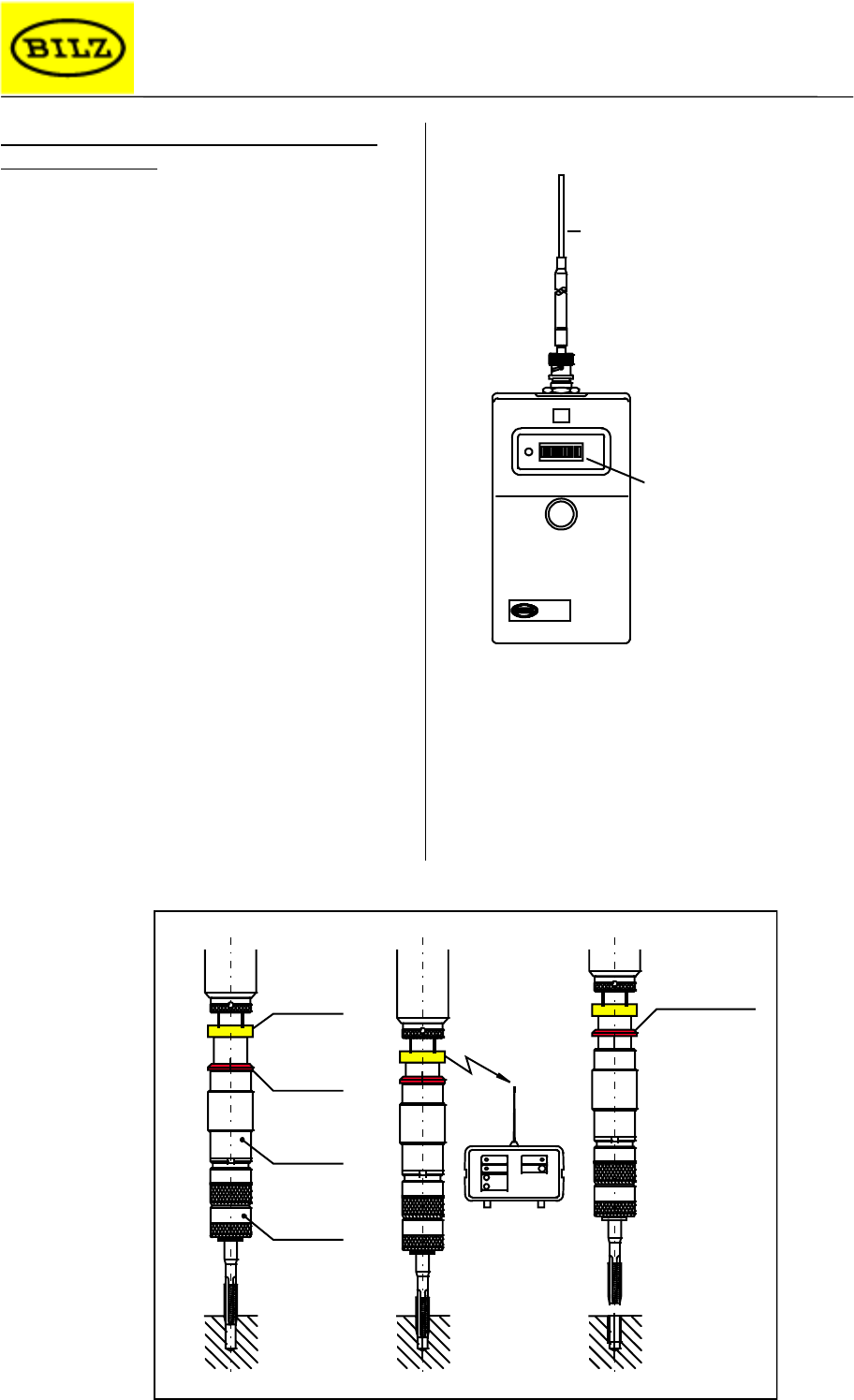 BILZ