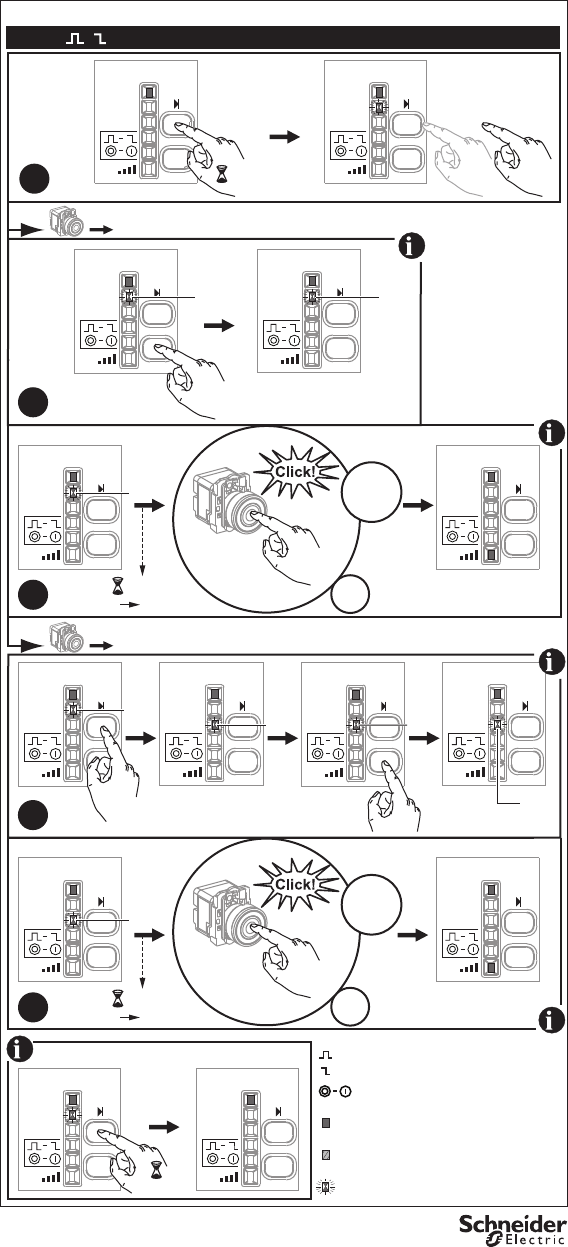 Click!

Click!

Schneider Electric