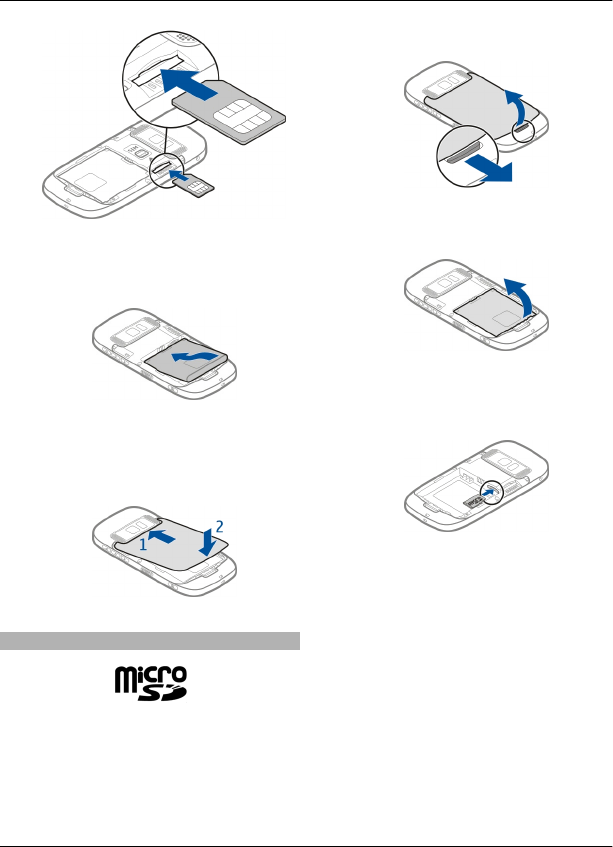 1

2

micro SD