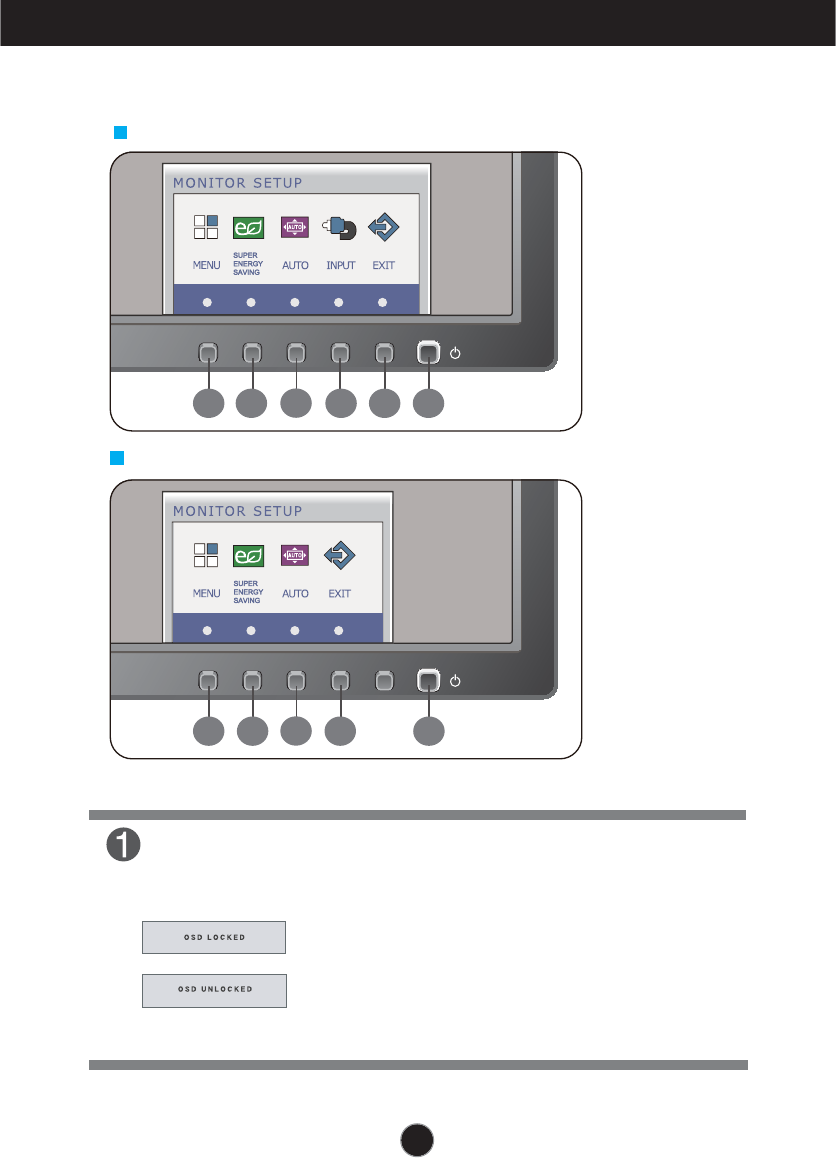 MONITOR SETUP

MENU SUPER ENERGY SAVING AUTO INPUT EXIT

MONITOR SETUP

MENU SUPER ENERGY SAVING AUTO EXIT

1

OSD LOCKED

OSD UNLOCKED