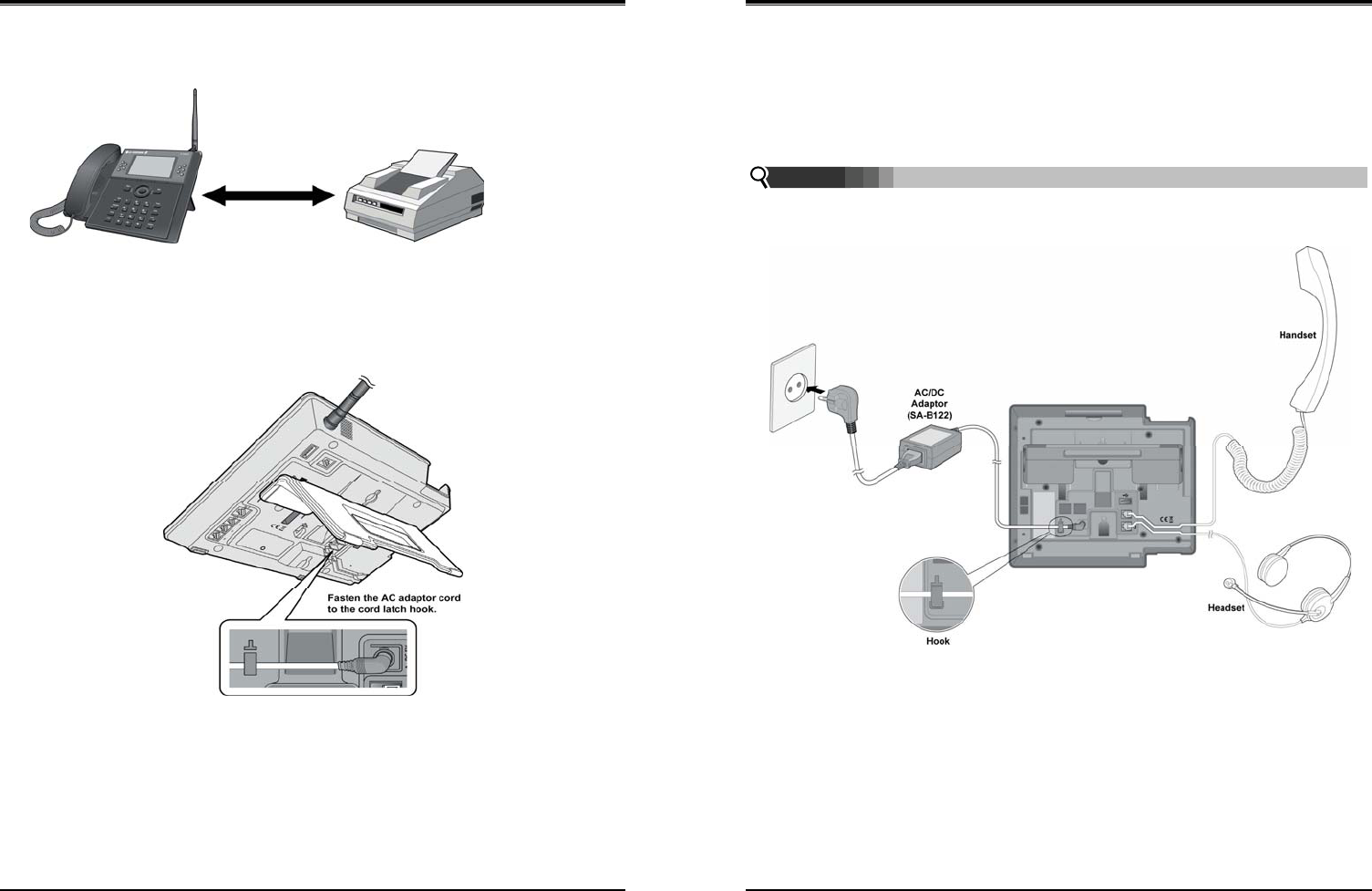 Fasten the AC adaptor cord to the cord latch hook.

AC/DC Adaptor (SA-B122)

Handset

Hook

Headset