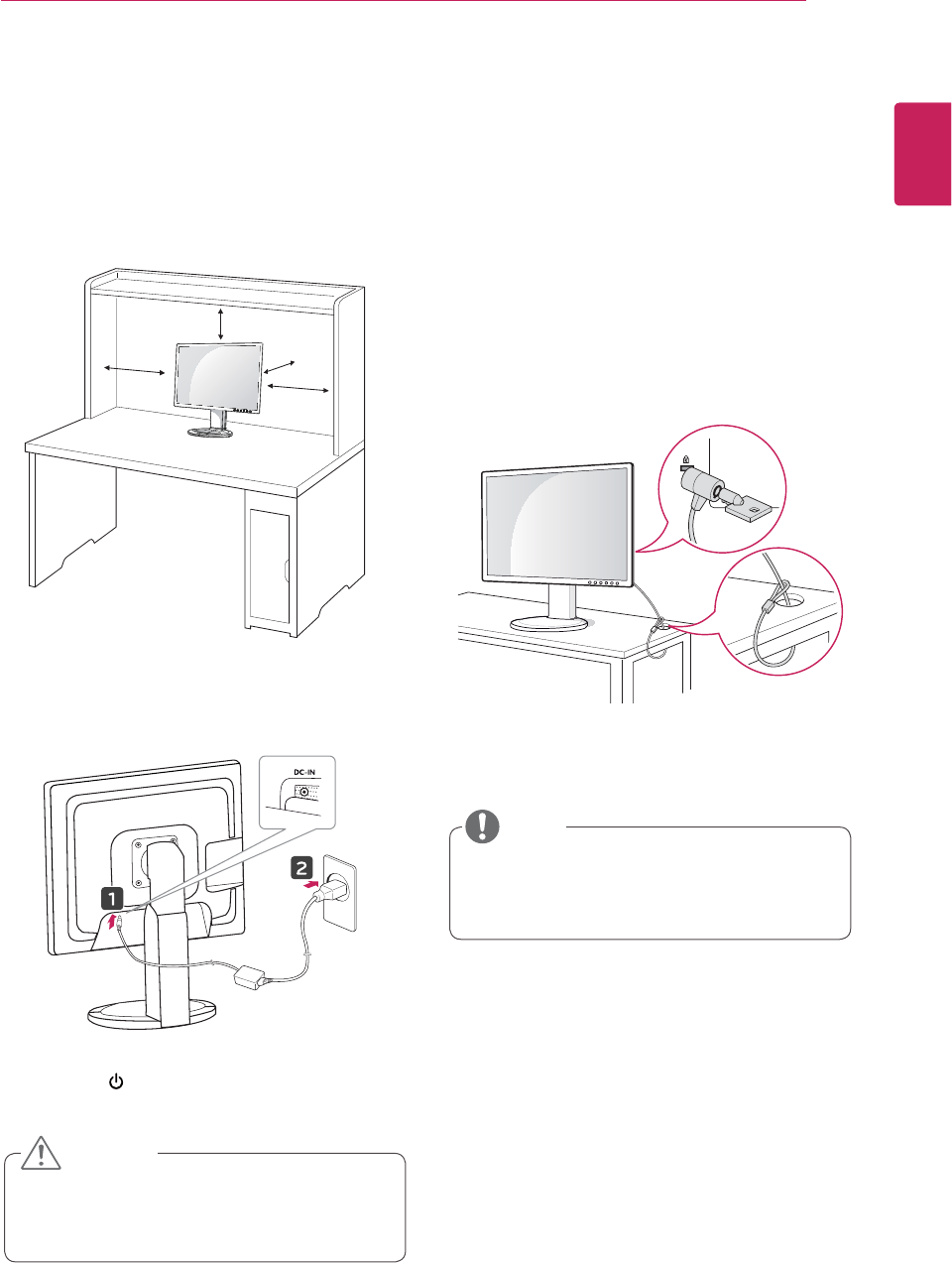 DC-IN

1

2