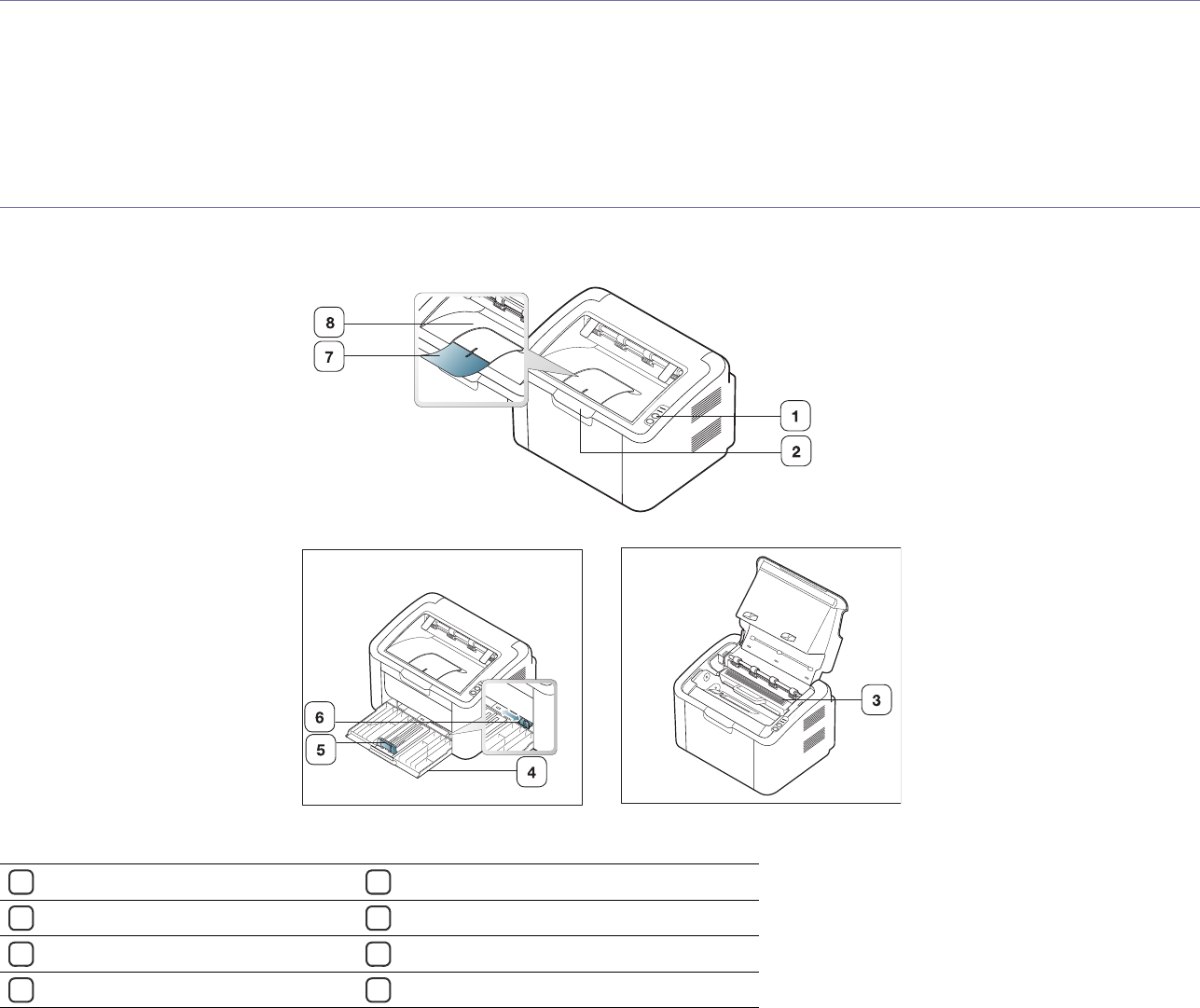 8
7
1
2
6
5
4
3