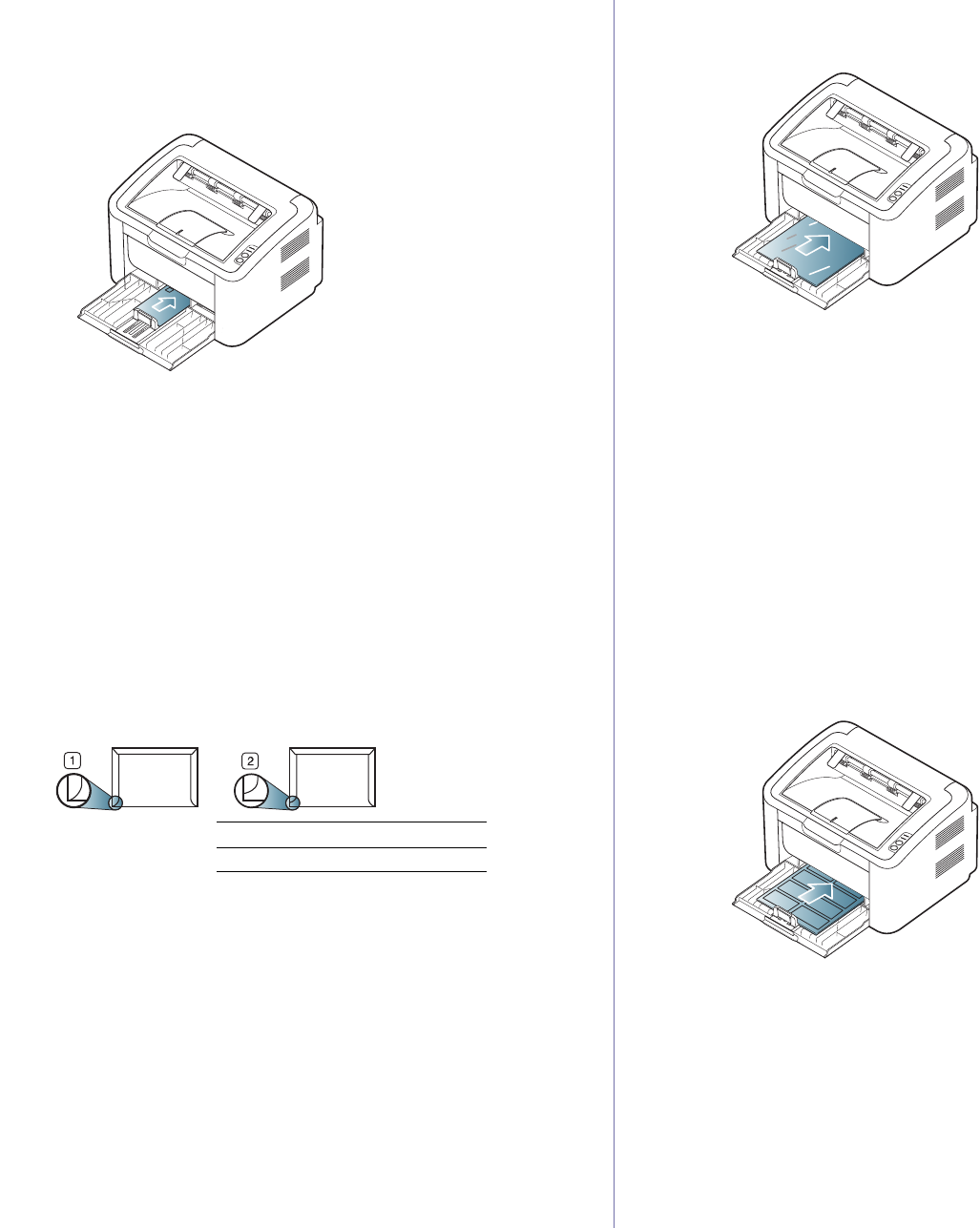 1

2