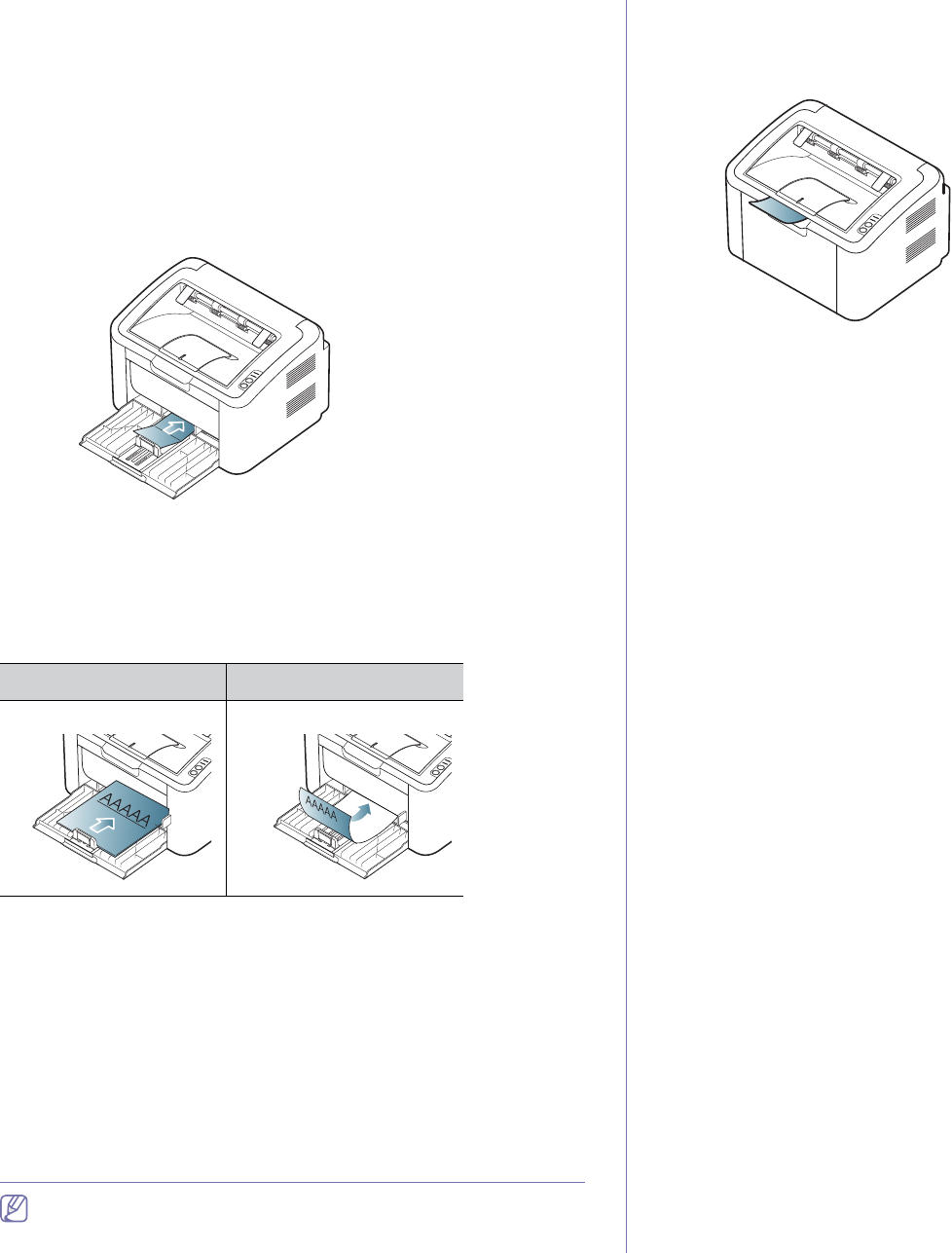 AAAAA

AAAAA