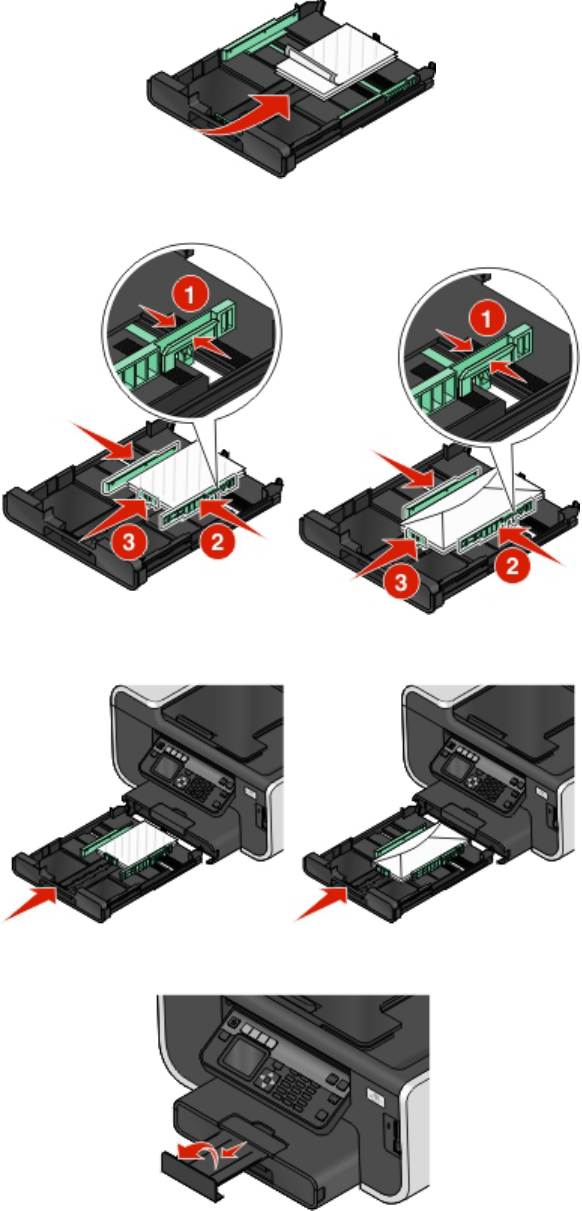 1
3
2
1
3
2