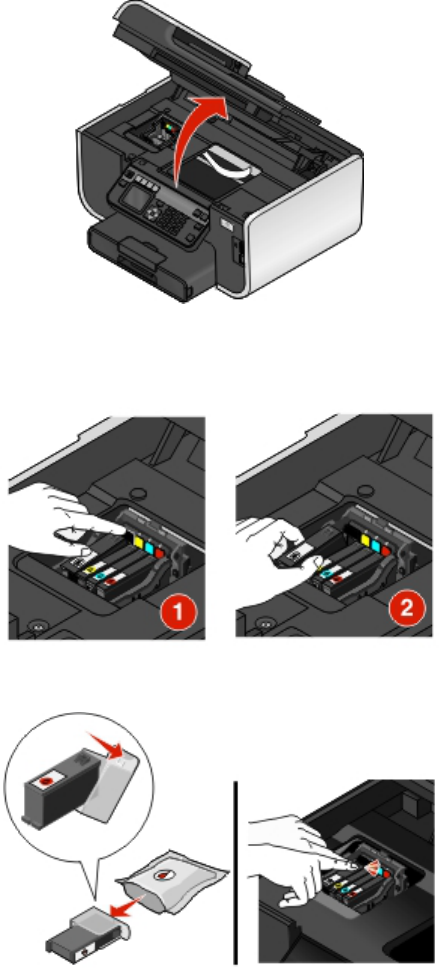 1

2