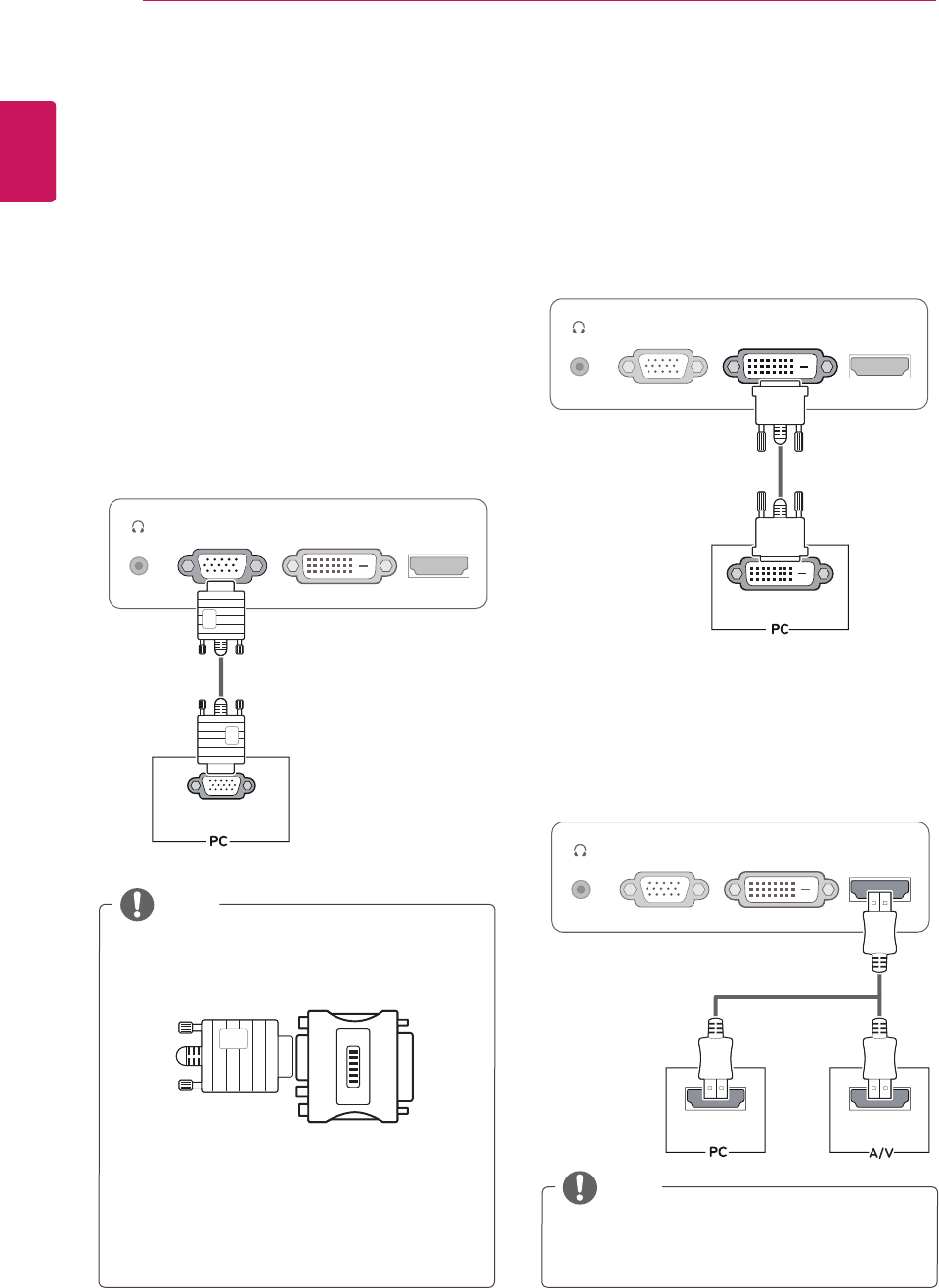 PC

PC

PC

A/V