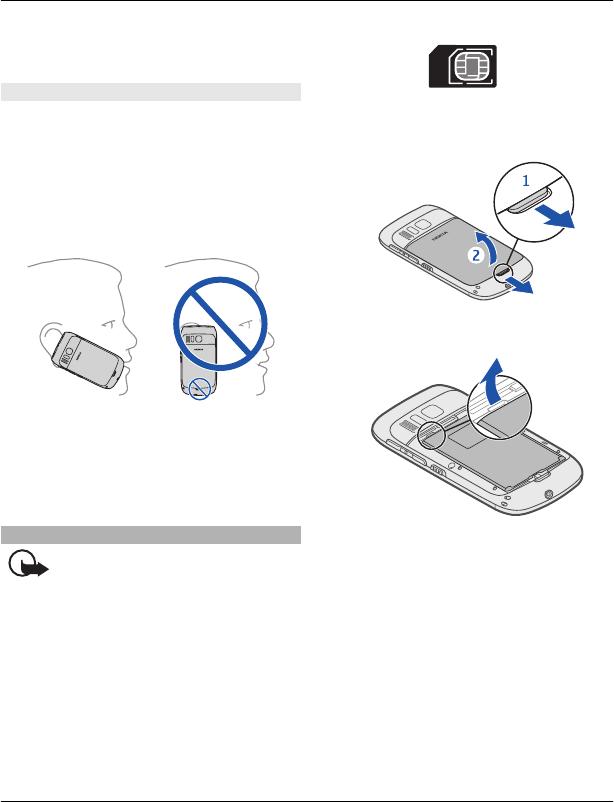 1

2