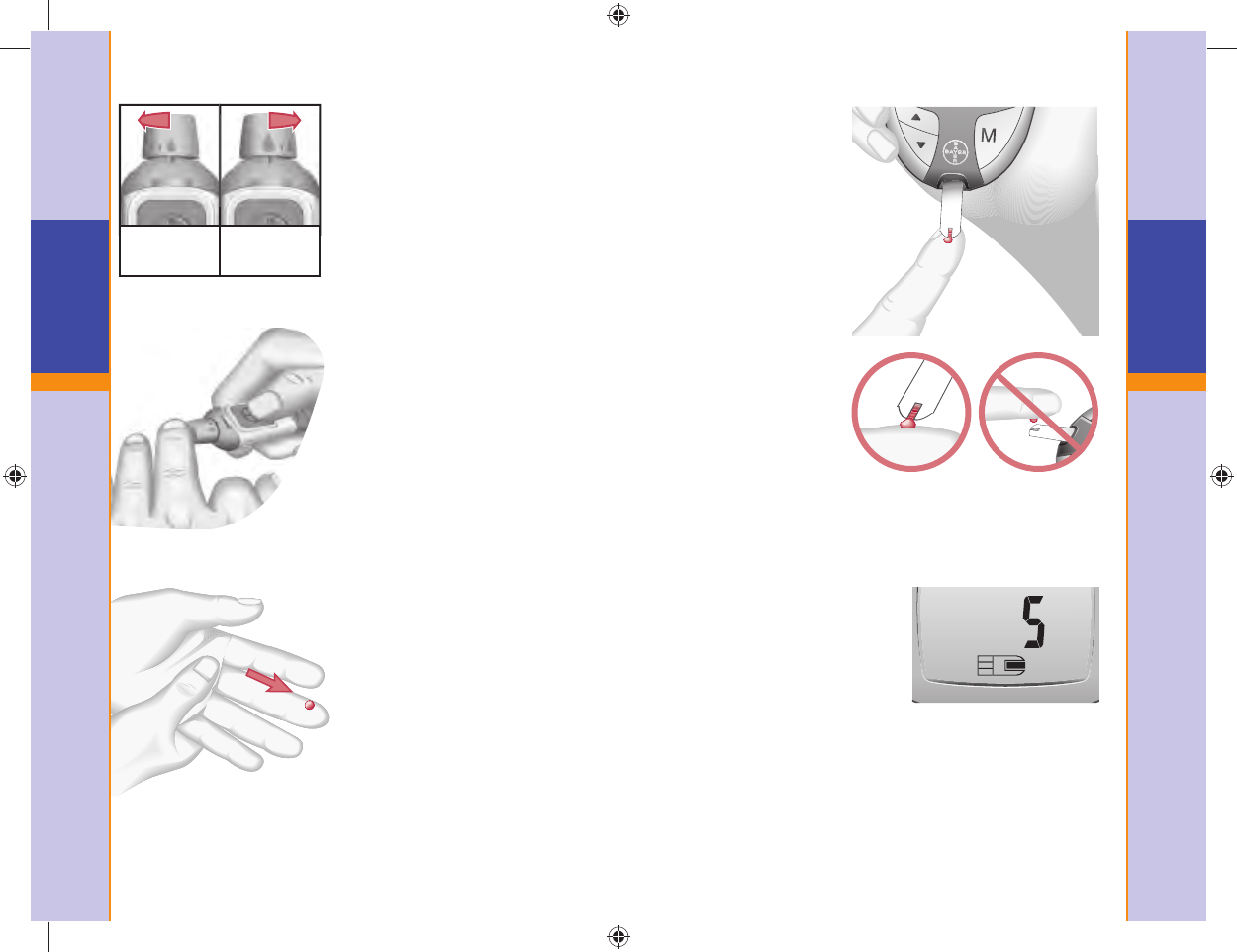 M

BAYER

5