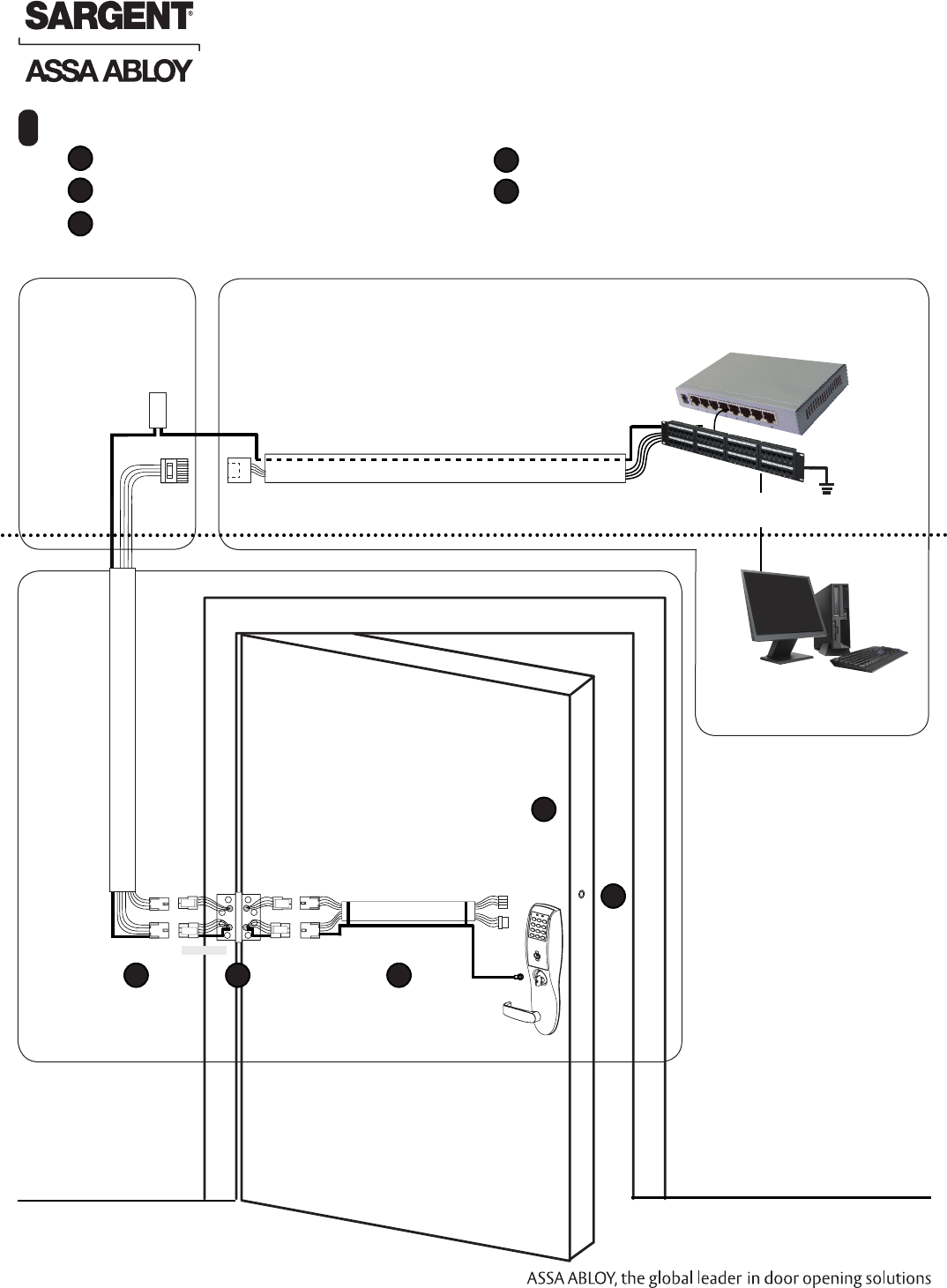 SARGENT®

ASSA ABLOY

ASSA ABLOY, the global leader in door opening solutions