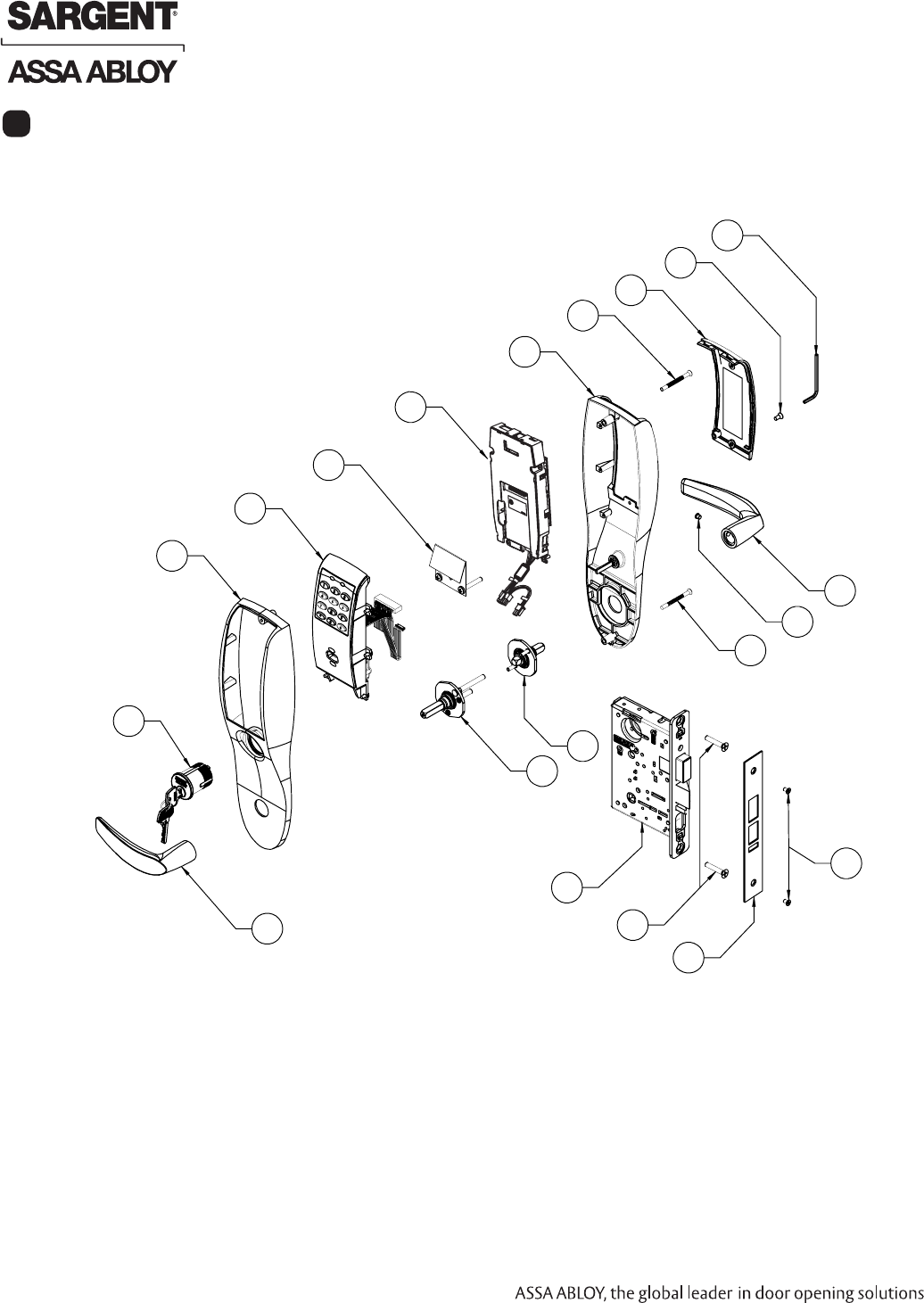 SARGENT®
ASSA ABLOY

ASSA ABLOY, the global leader in door opening solutions