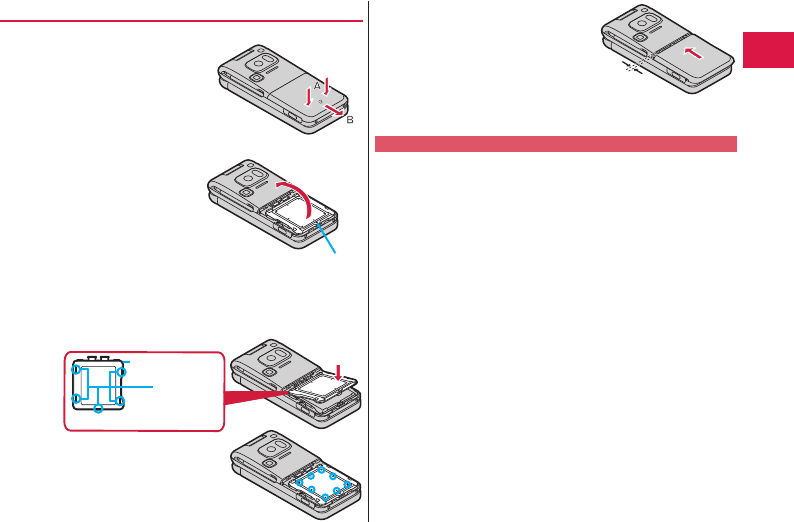 A

B