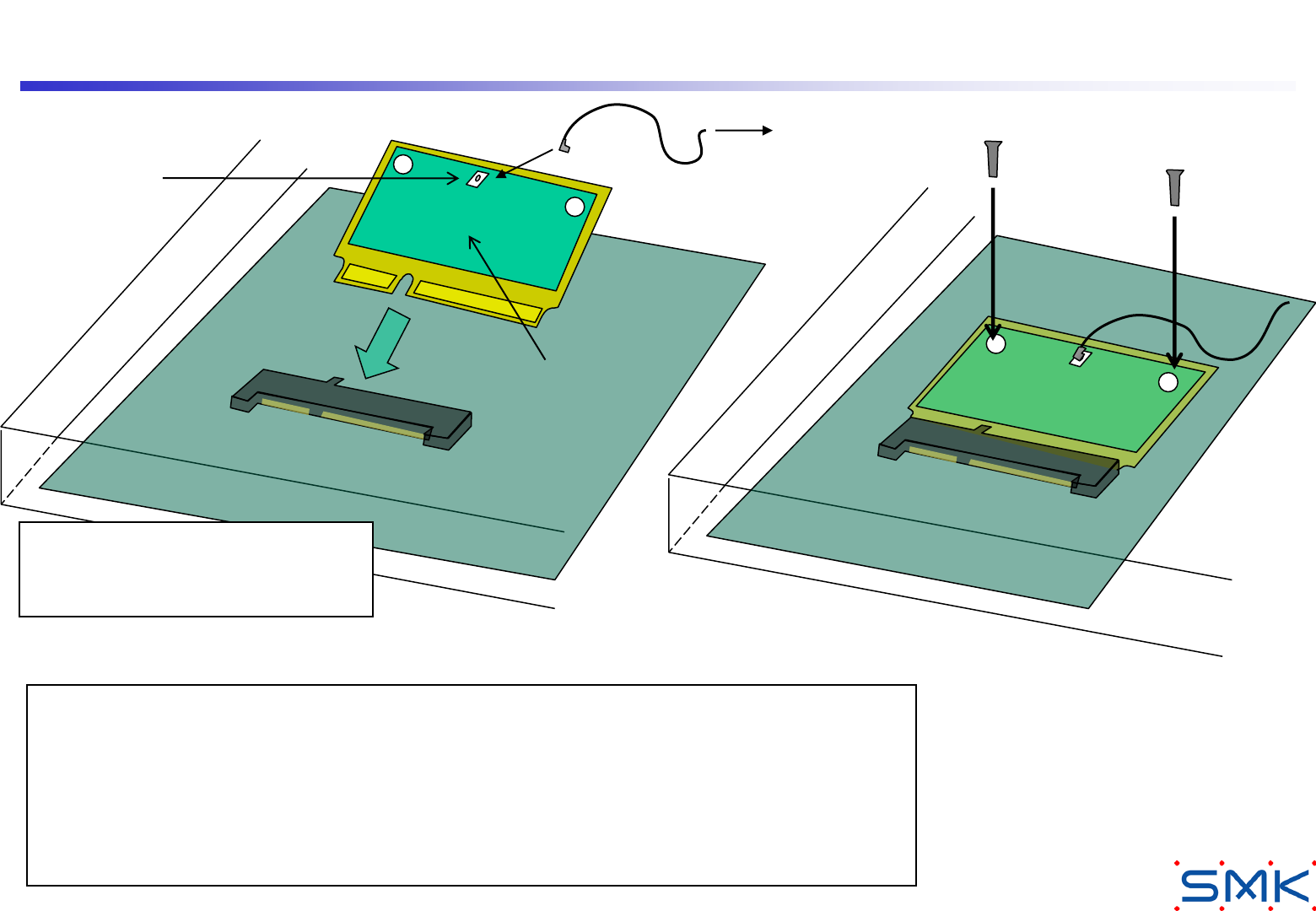 SMK