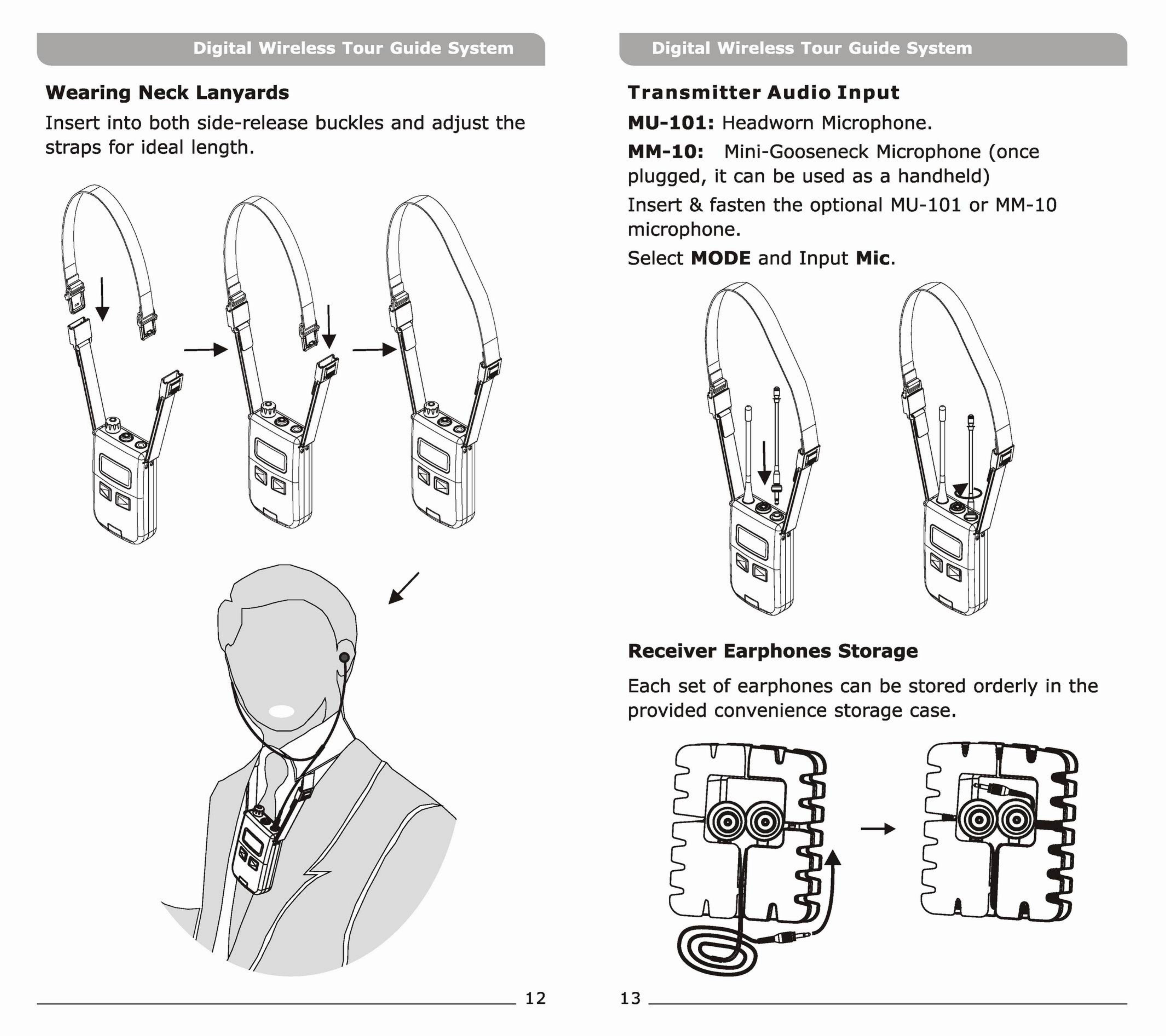 Digital Wireless Tour Guide System

Wearing Neck Lanyards

Insert into both side-release buckles and adjust the straps for ideal length.

12

Digital Wireless Tour Guide System

Transmitter Audio Input

MU-101: Headworn Microphone.

MM-10: Mini-Gooseneck Microphone (once plugged, it can be used as a handheld)

Insert & fasten the optional MU-101 or MM-10 microphone.

Select MODE and Input Mic.

Receiver Earphones Storage

Each set of earphones can be stored orderly in the provided convenience storage case.

13