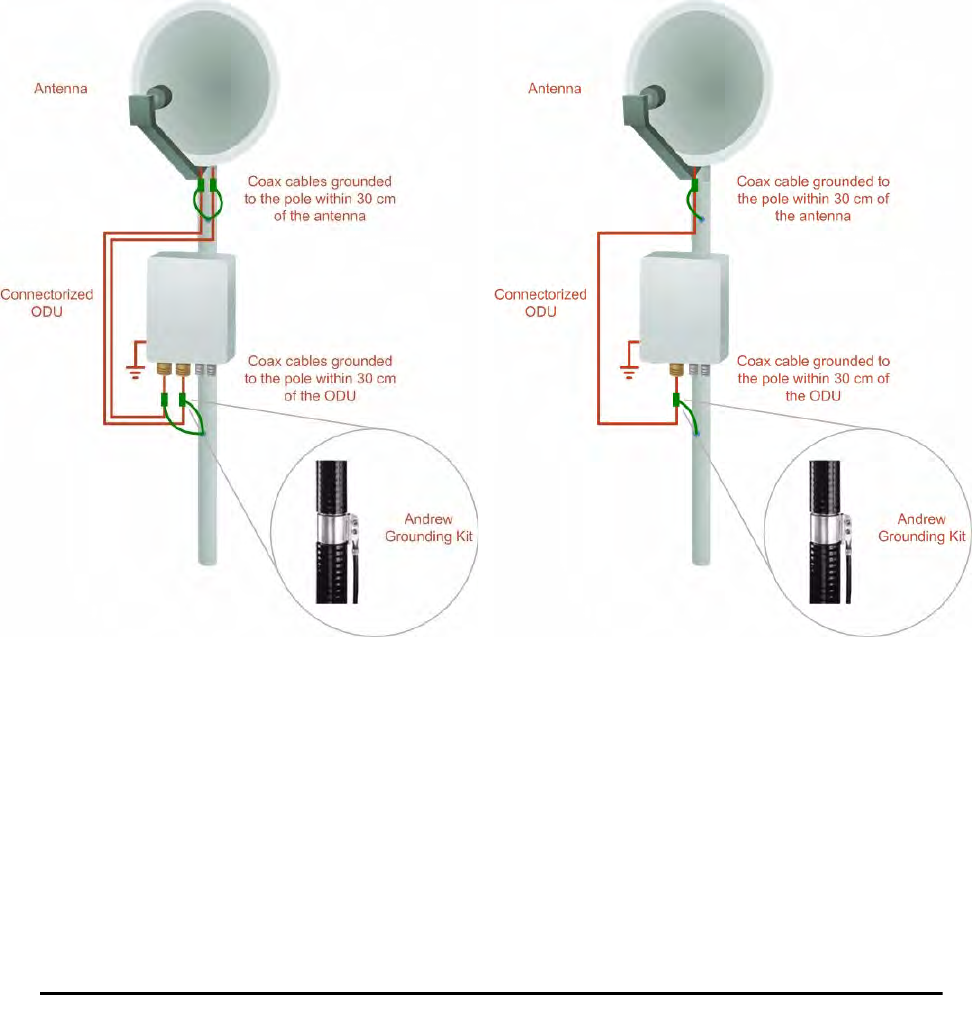 Antenna

Coax cables grounded to the pole within 30 cm of the antenna

Connectorized ODU

Coax cables grounded to the pole within 30 cm of the ODU

Andrew Grounding Kit

Antenna

Coax cable grounded to the pole within 30 cm of the antenna

Connectorized ODU

Coax cable grounded to the pole within 30 cm of the ODU

Andrew Grounding Kit