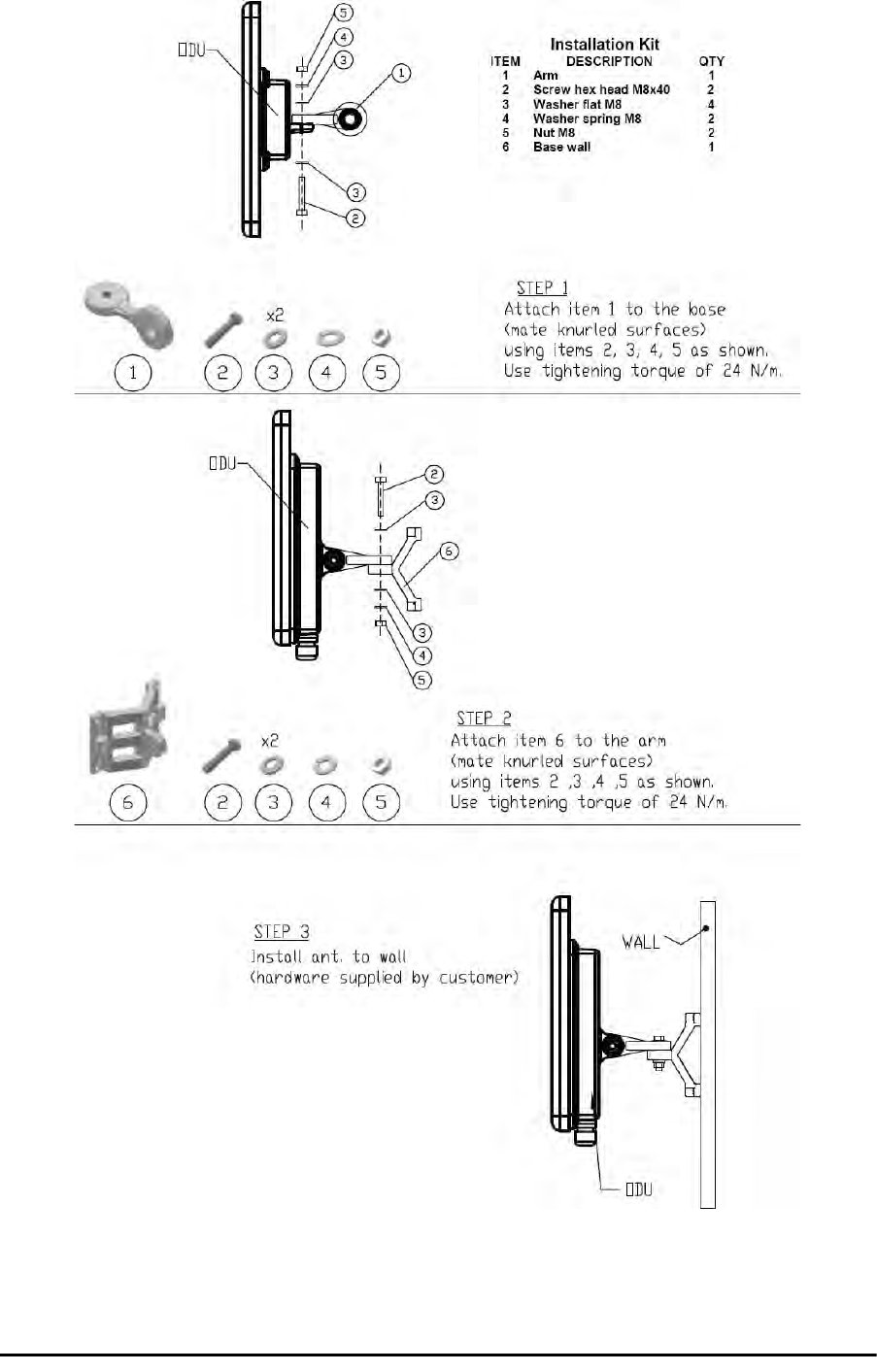 ODU

5
4
3
1
3
2

Installation Kit

| ITEM | DESCRIPTION | QTY |
|---|---|---|
| 1 | Arm | 1 |
| 2 | Screw hex head M8x40 | 2 |
| 3 | Washer flat M8 | 4 |
| 4 | Washer spring M8 | 2 |
| 5 | Nut M8 | 2 |
| 6 | Base wall | 1 |

x2
1 2 3 4 5

STEP 1
Attach item 1 to the base (mate knurled surfaces) using items 2, 3, 4, 5 as shown. Use tightening torque of 24 N/m.

ODU
2
3
6
3
4
5

x2
6 2 3 4 5

STEP 2
Attach item 6 to the arm (mate knurled surfaces) using items 2 ,3 ,4 ,5 as shown. Use tightening torque of 24 N/m.

STEP 3
Install ant. to wall (hardware supplied by customer)

WALL
ODU