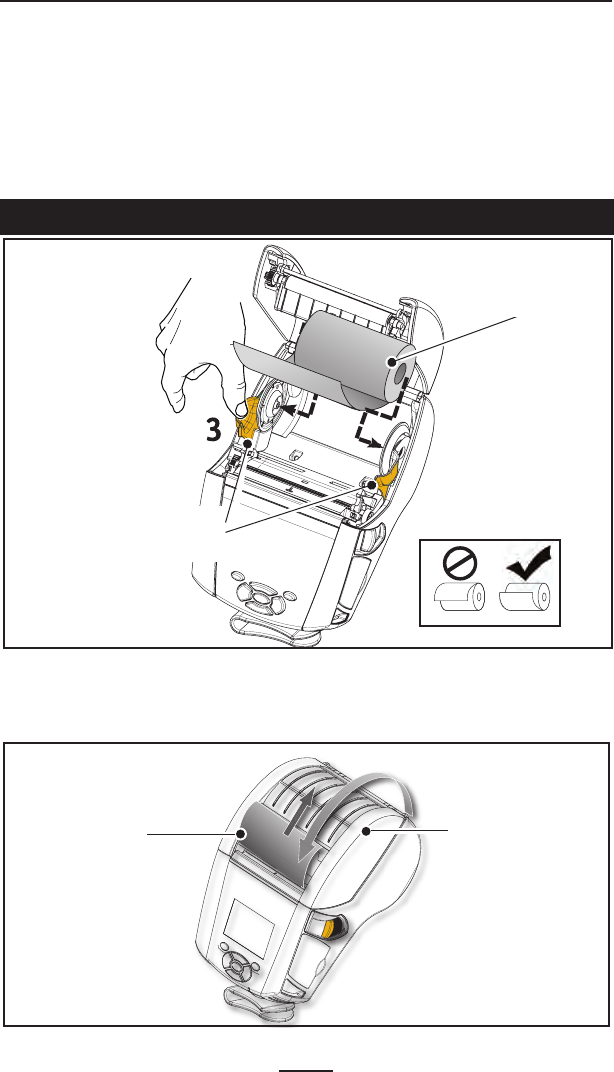 3