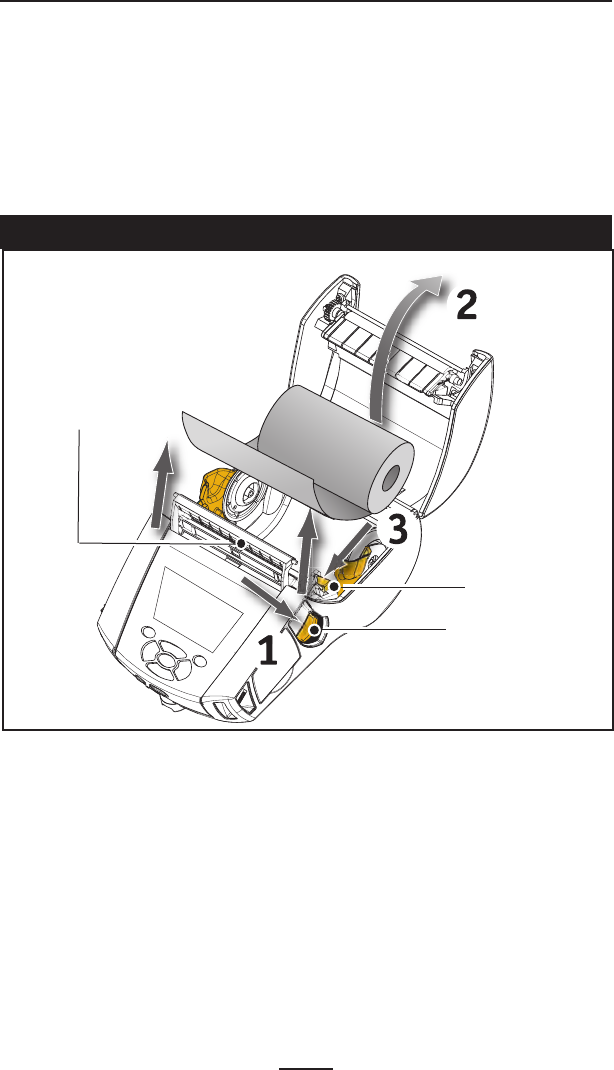 2

3

1