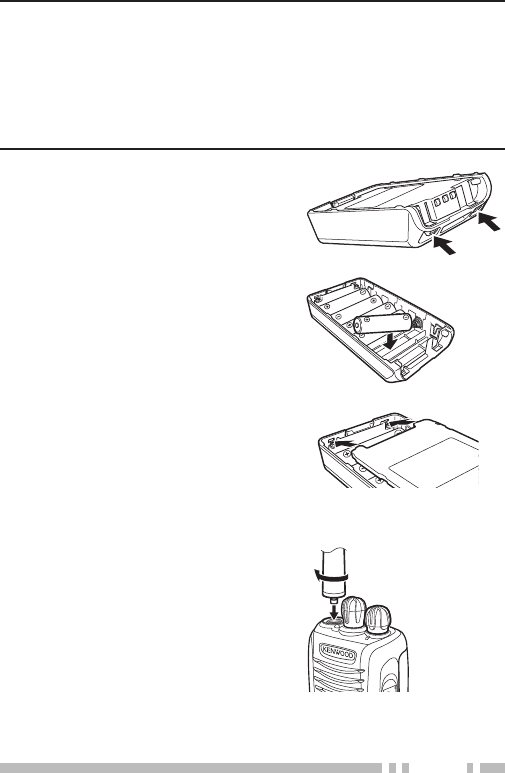 KENWOOD