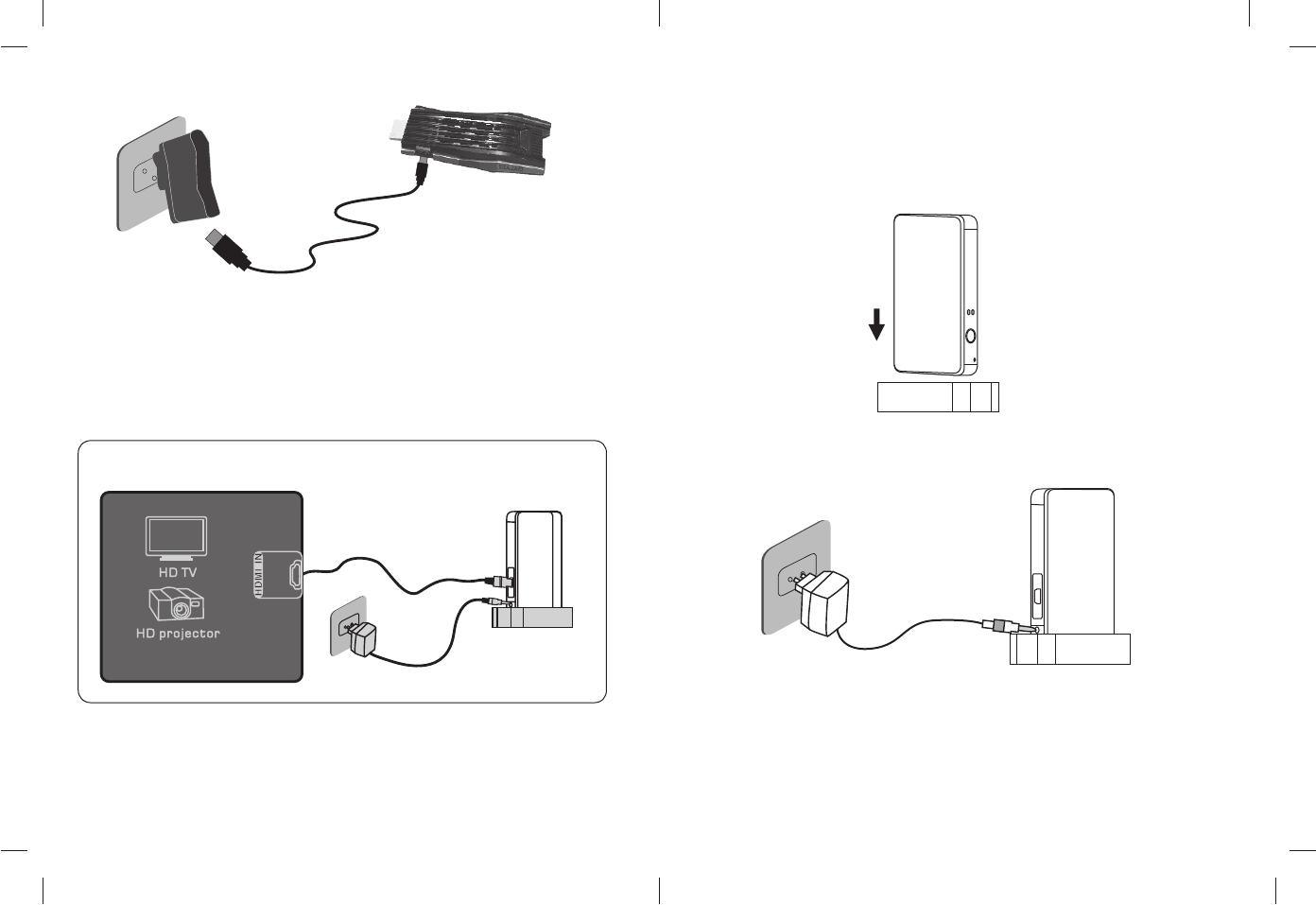 HD TV

HD projector

HDMI IN