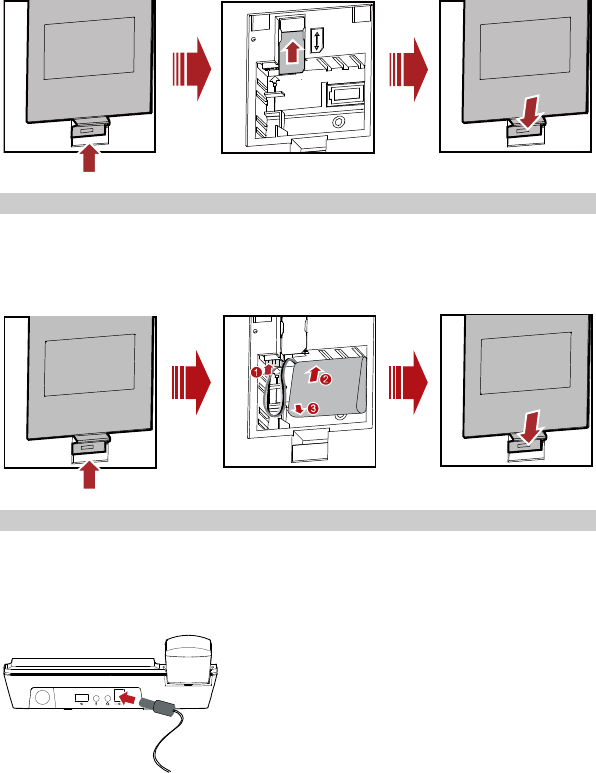 1

2

3