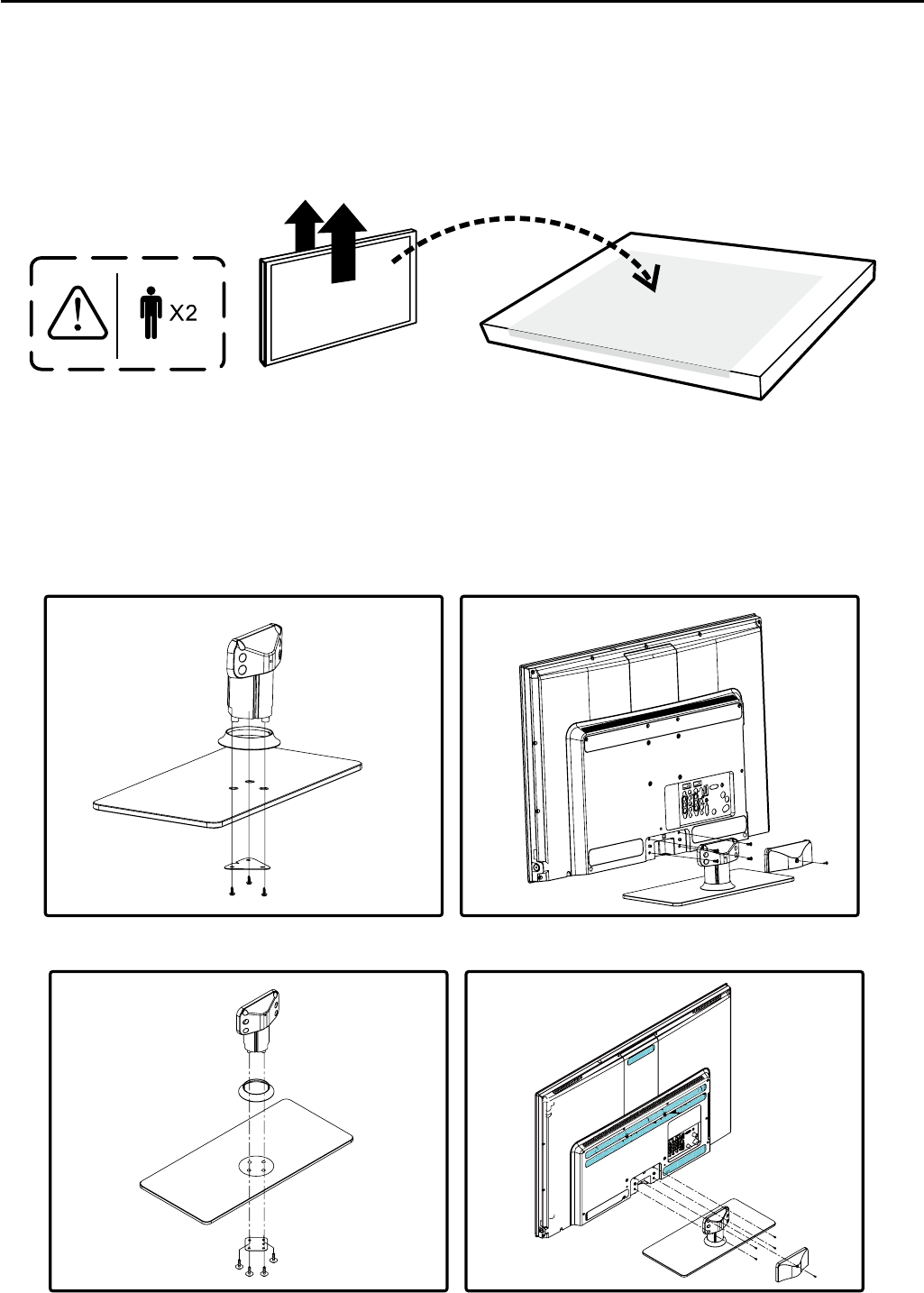 X2