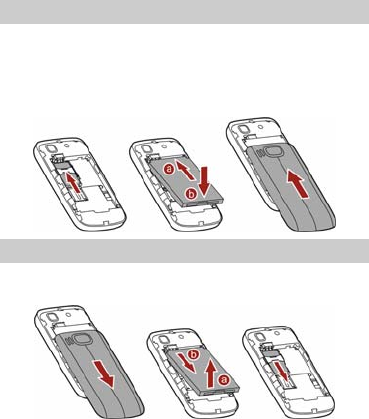 a
b
b
a