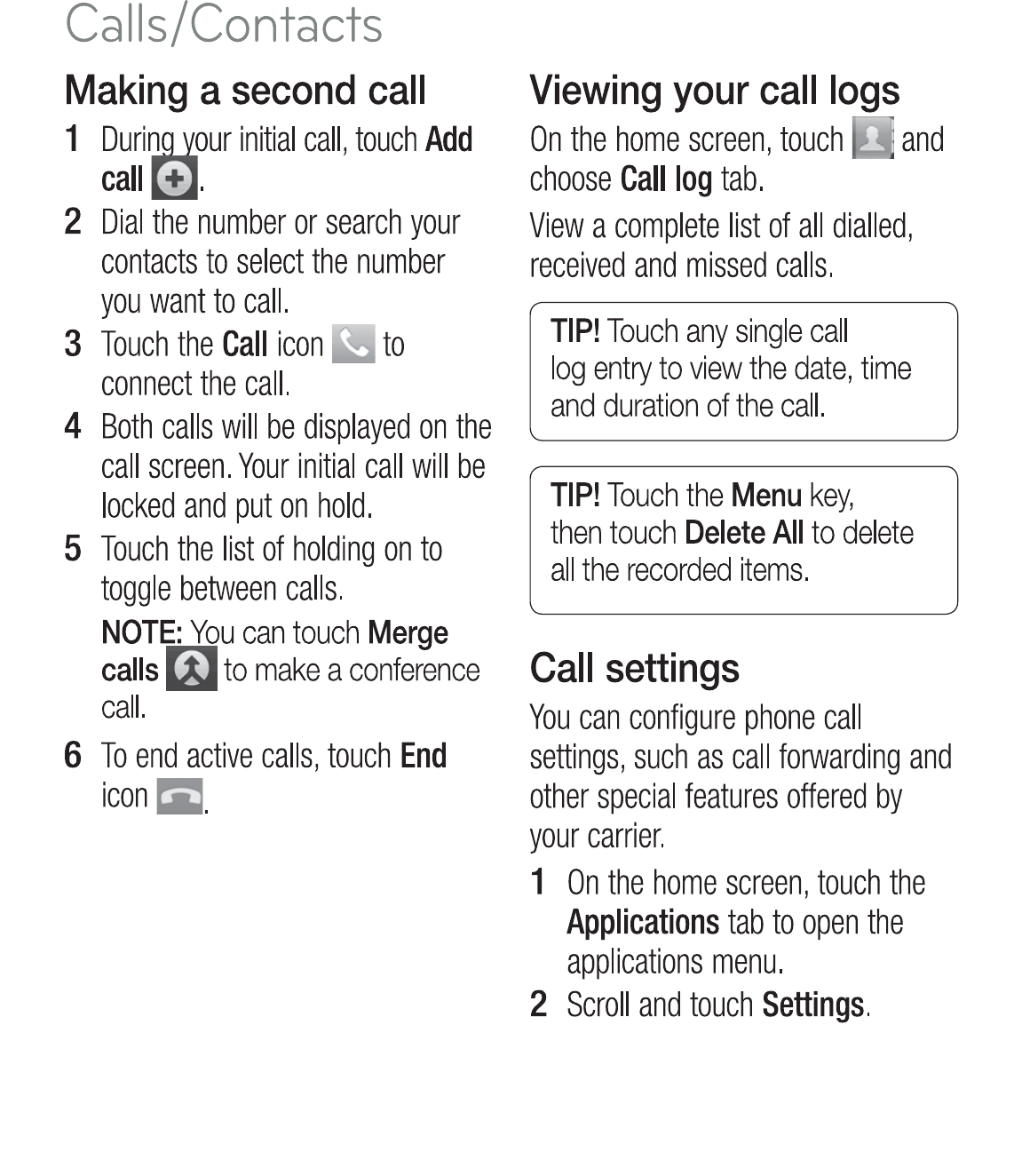 Calls/Contacts

Making a second call

1 During your initial call, touch Add call .

2 Dial the number or search your contacts to select the number you want to call.

3 Touch the Call icon  to connect the call.

4 Both calls will be displayed on the call screen. Your initial call will be locked and put on hold.

5 Touch the list of holding on to toggle between calls.

NOTE: You can touch Merge calls  to make a conference call.

6 To end active calls, touch End icon .

Viewing your call logs

On the home screen, touch  and choose Call log tab.

View a complete list of all dialled, received and missed calls.

TIP! Touch any single call log entry to view the date, time and duration of the call.

TIP! Touch the Menu key, then touch Delete All to delete all the recorded items.

Call settings

You can configure phone call settings, such as call forwarding and other special features offered by your carrier.

1 On the home screen, touch the Applications tab to open the applications menu.

2 Scroll and touch Settings.