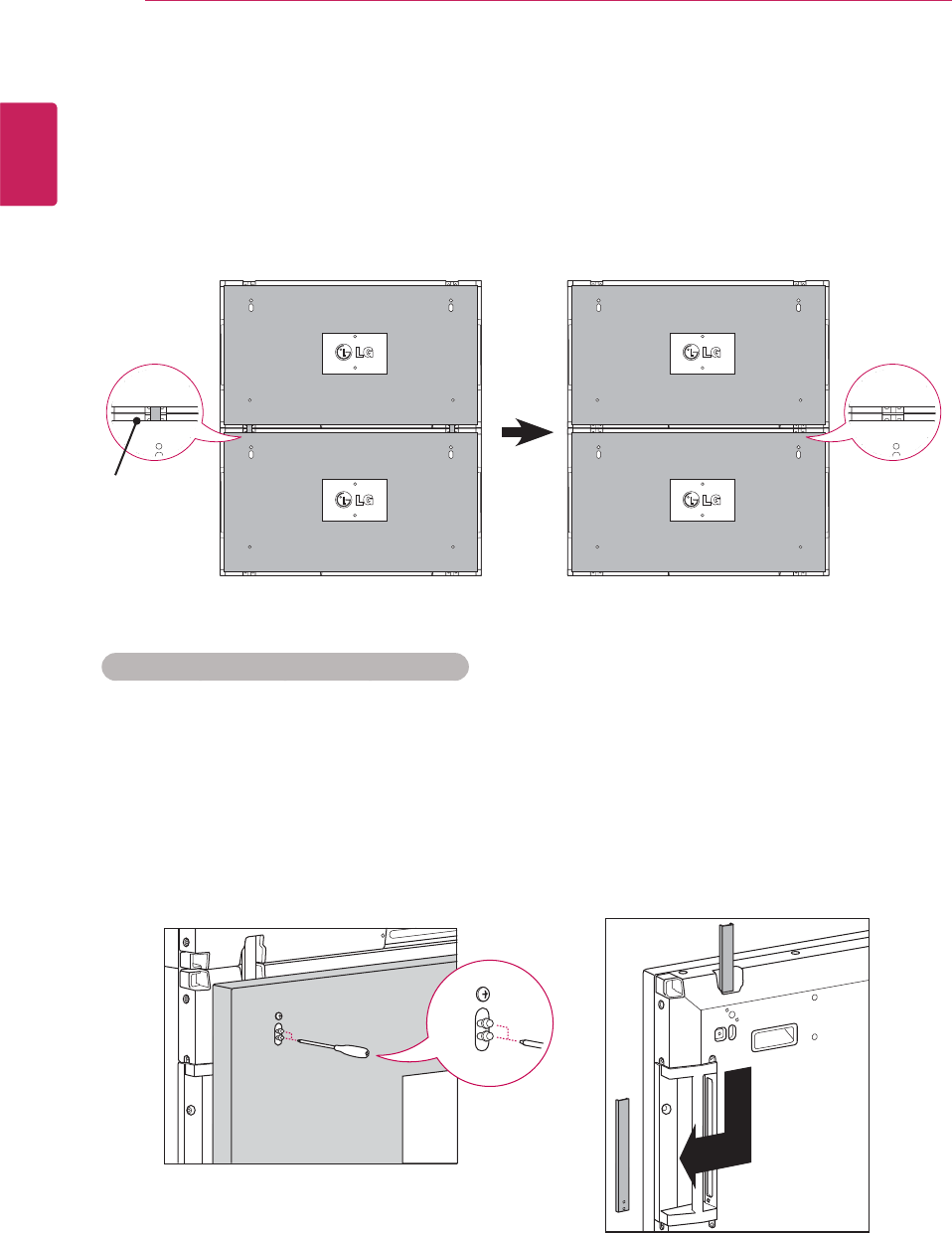 LG

LG

LG

LG