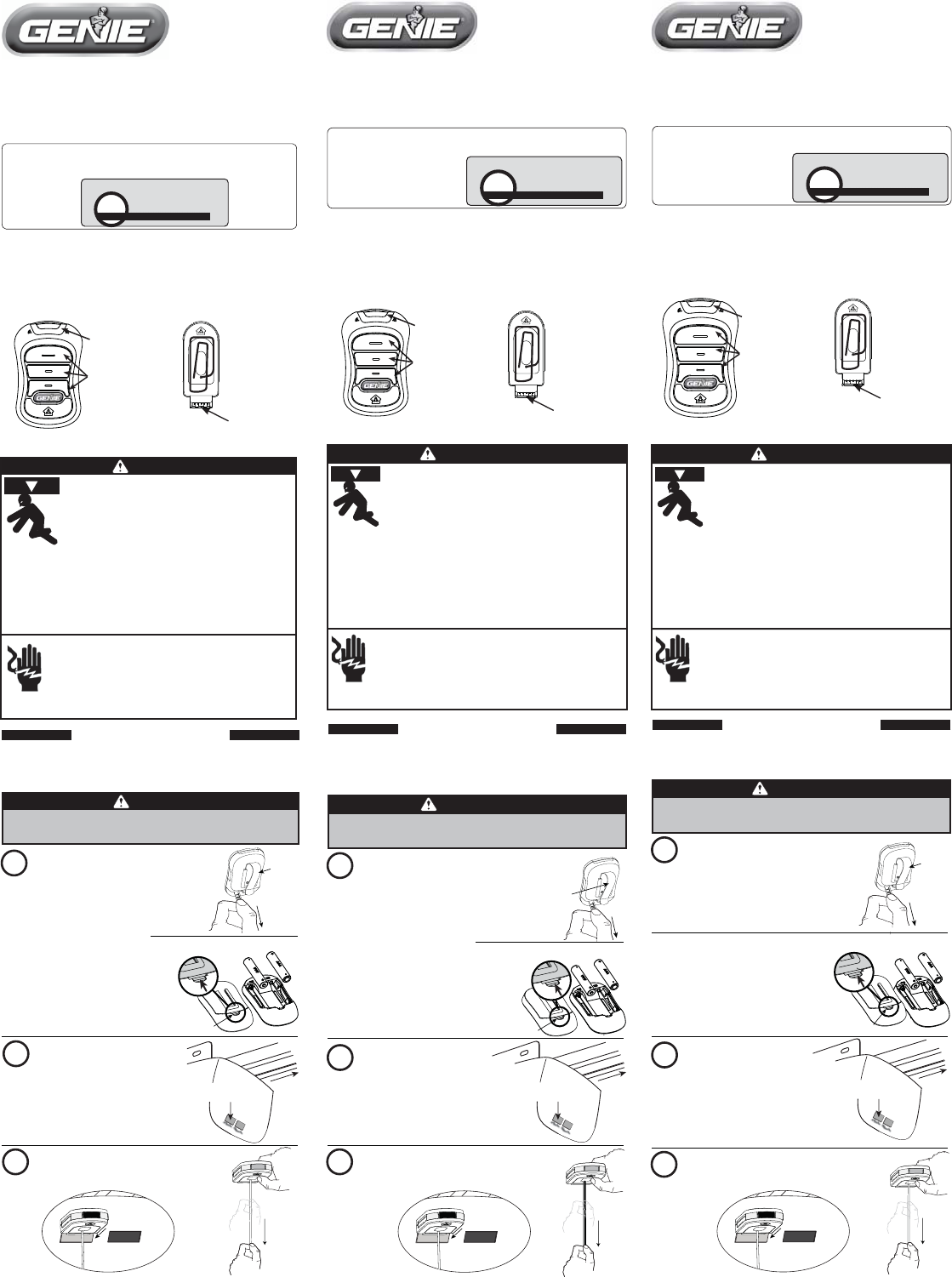 GENIE

GENIE

GENIE

GENIE

GENIE

GENIE