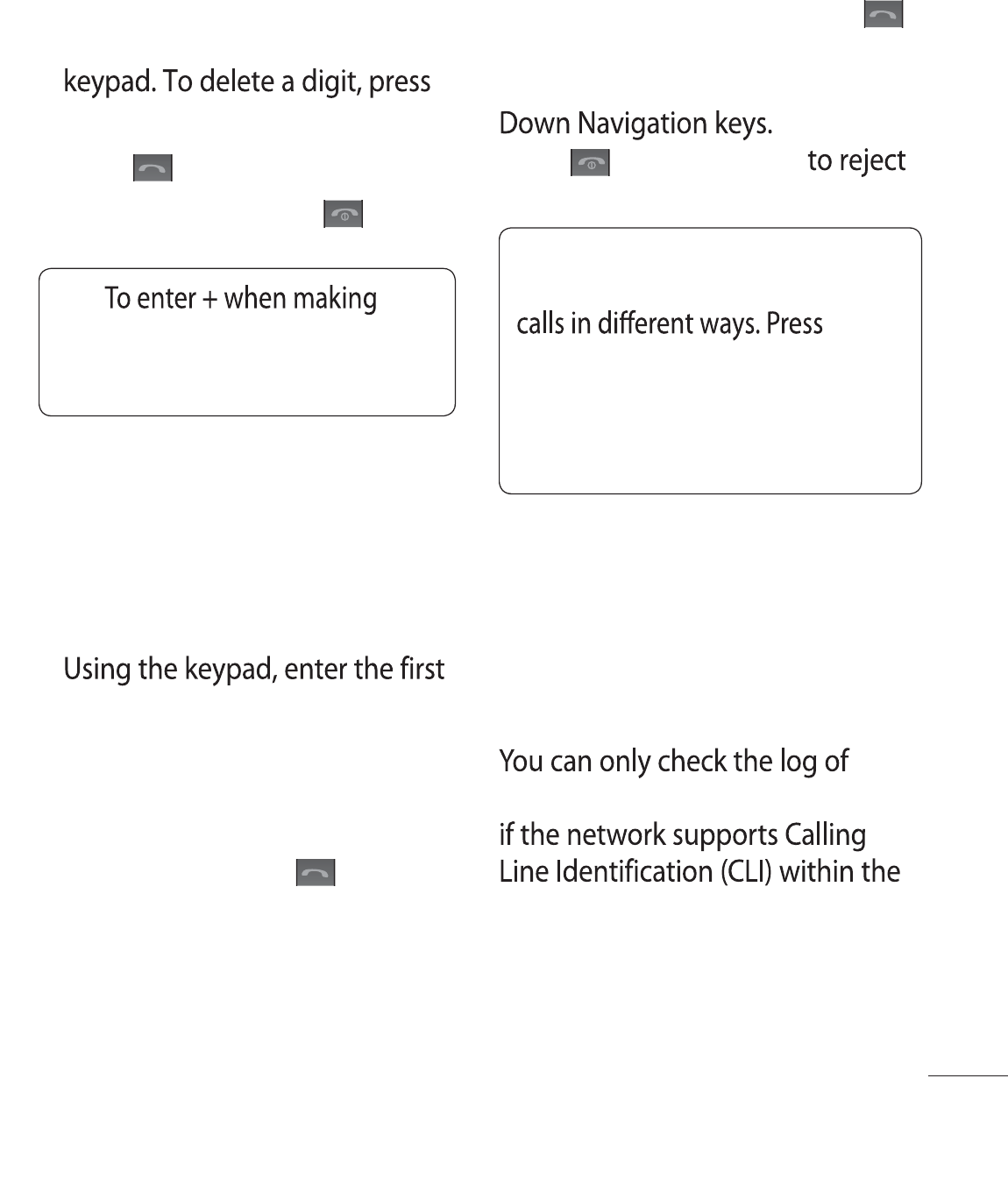 keypad. To delete a digit, press

To enter + when making

Using the keypad, enter the first

Down Navigation keys.

to reject

calls in different ways. Press

You can only check the log of

if the network supports Calling Line Identification (CLI) within the