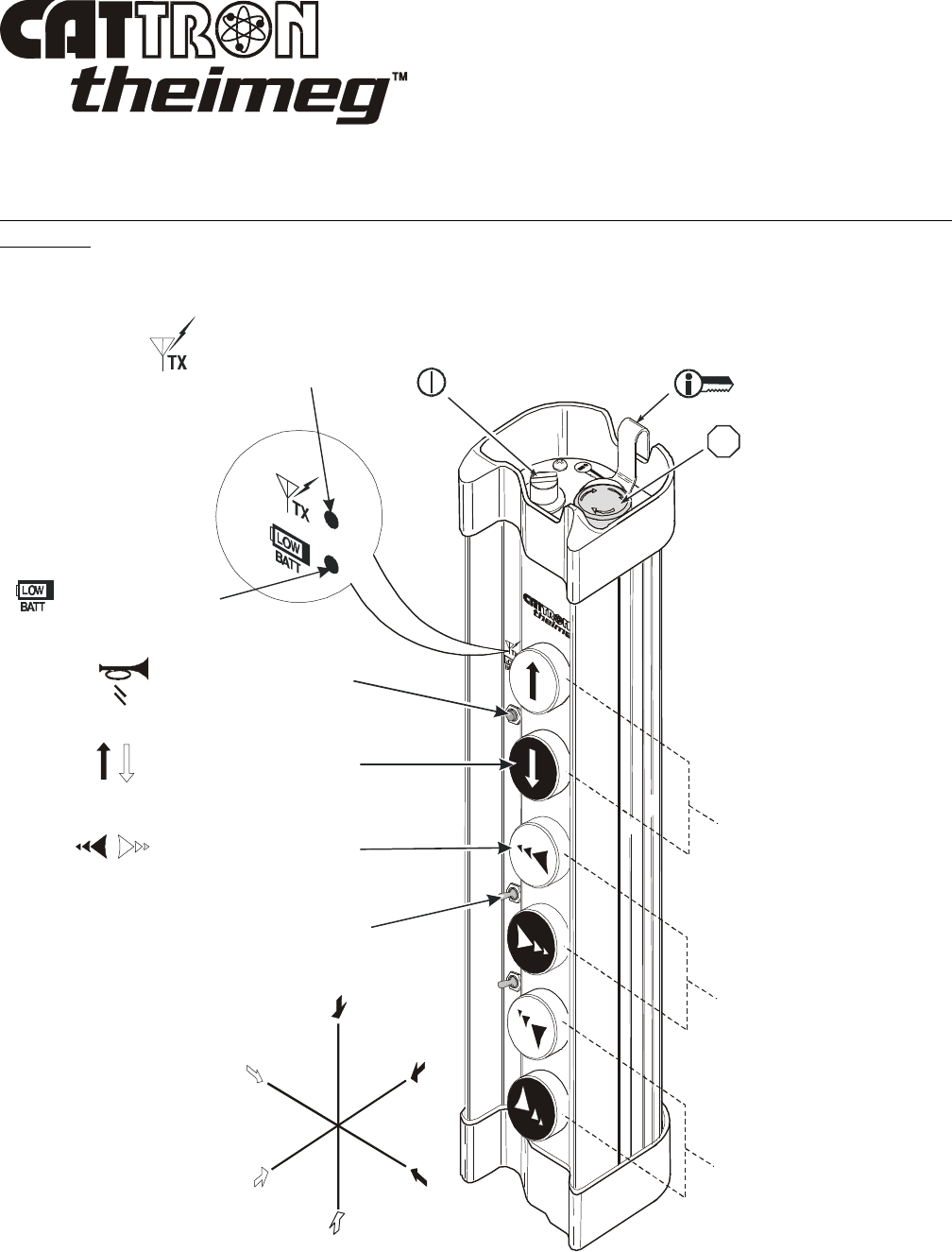 CATTRON
theimeg™

TX

TX
LOW BATT

LOW BATT

CATTRON theimeg