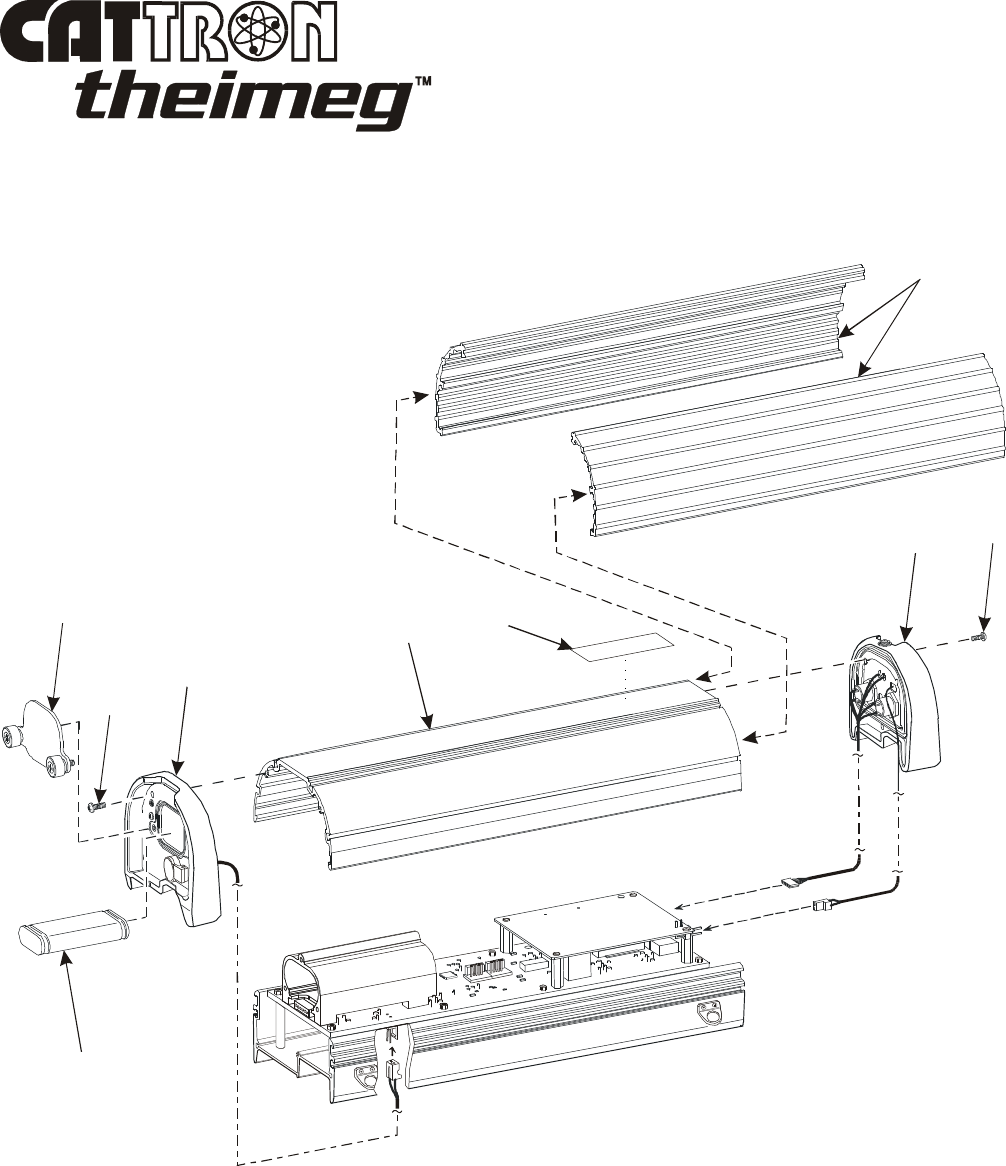 CATTRON
theimeg™