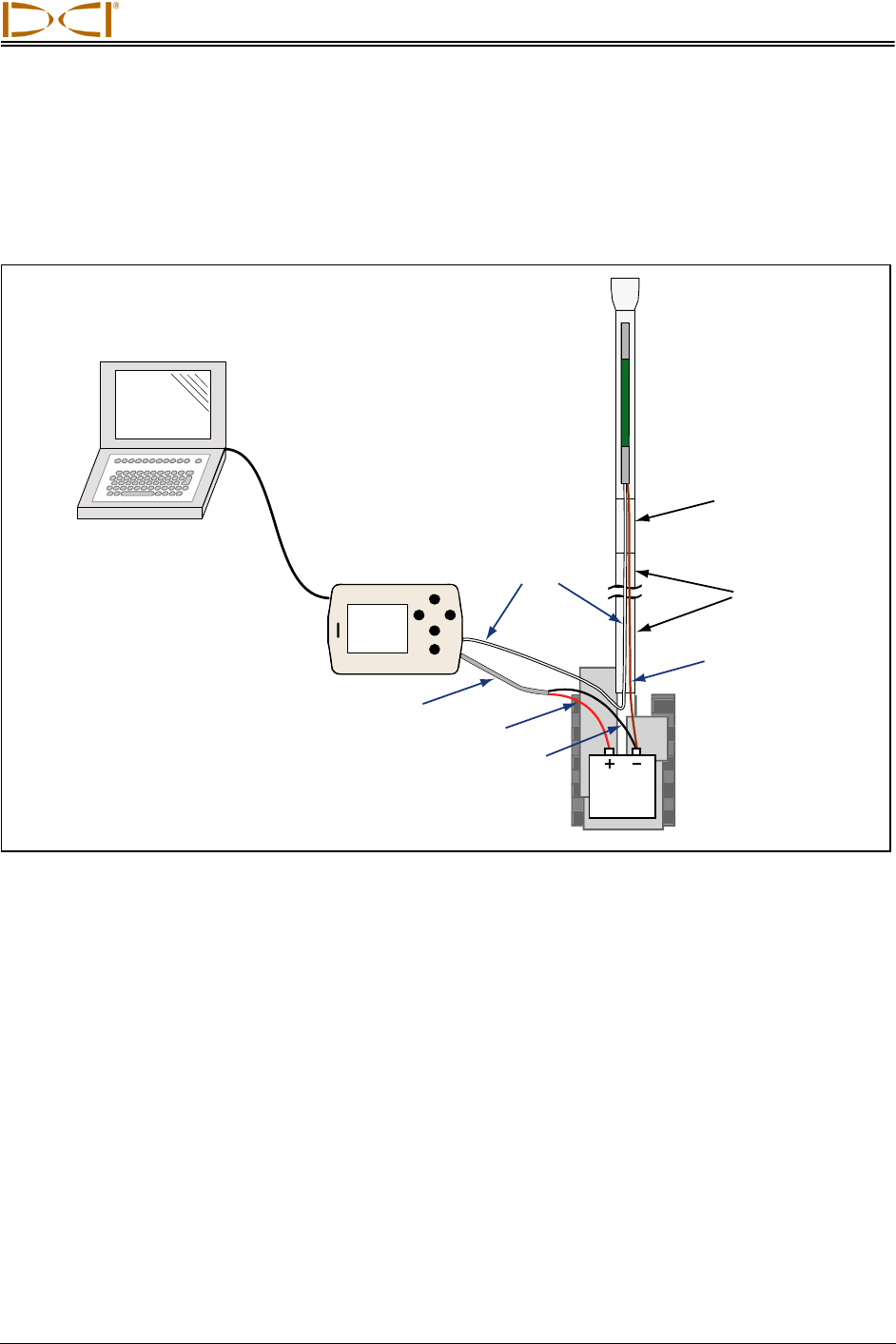 DCI®

+ −