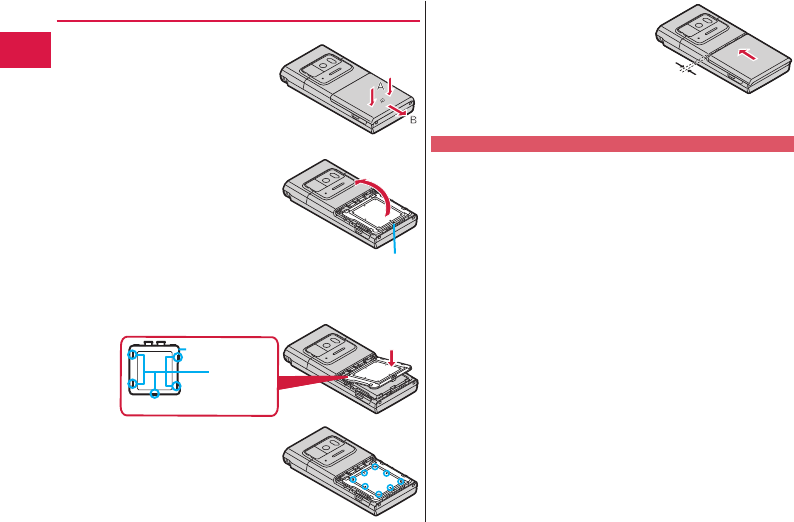 A

B