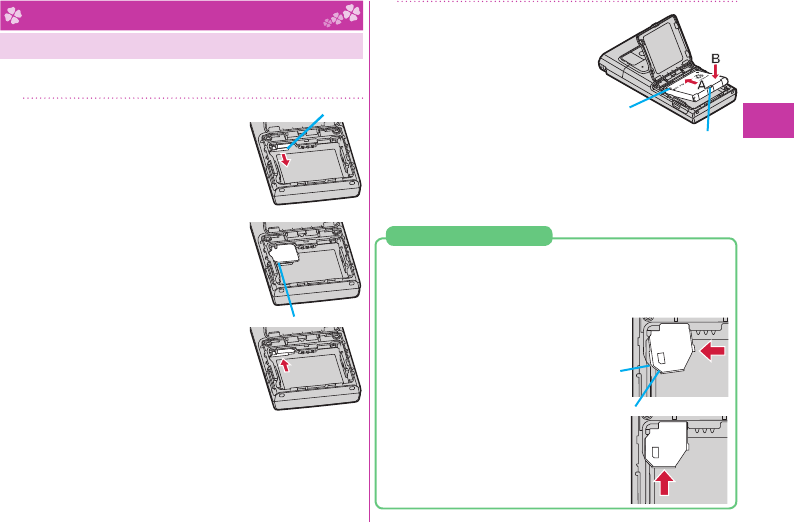 B

A