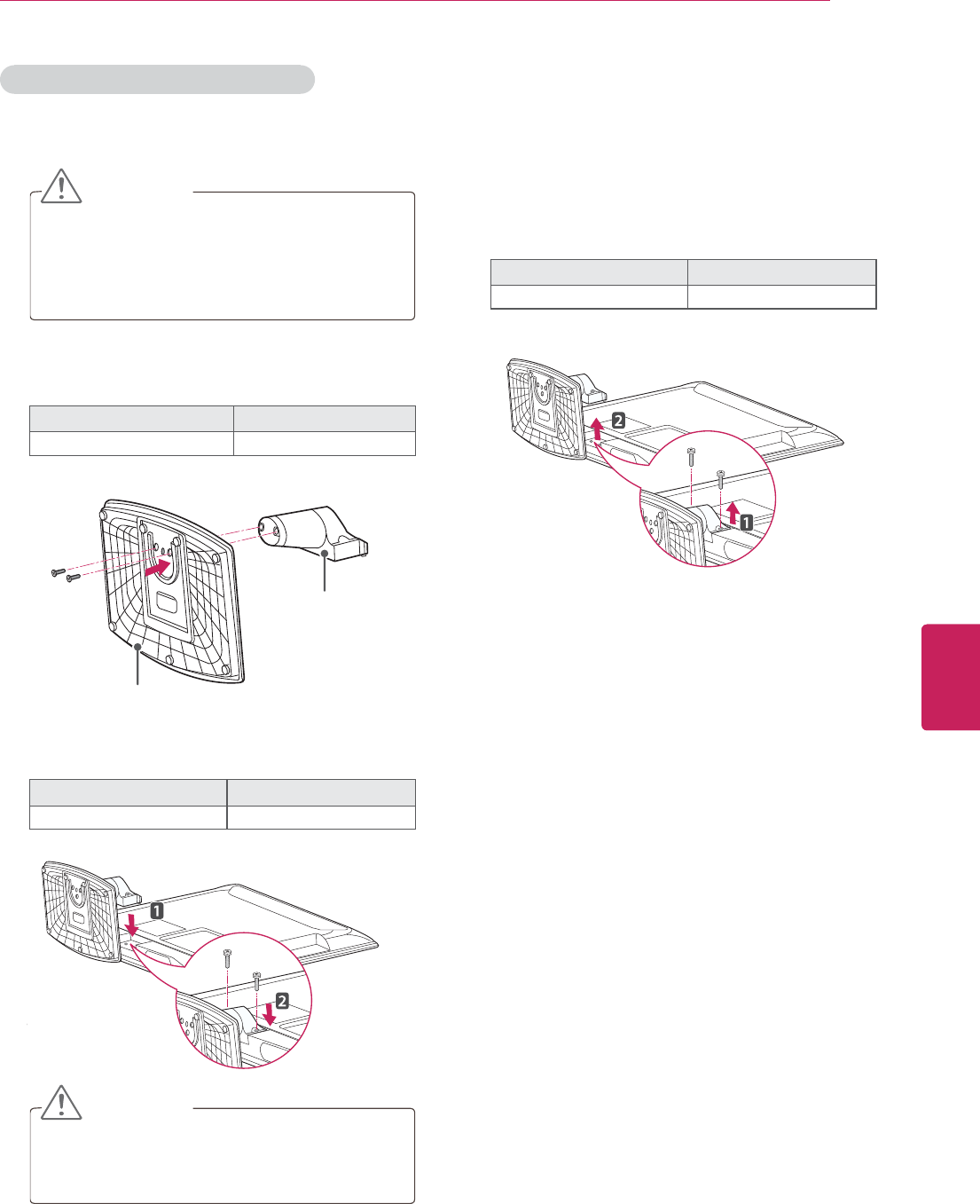 1

2

2

1