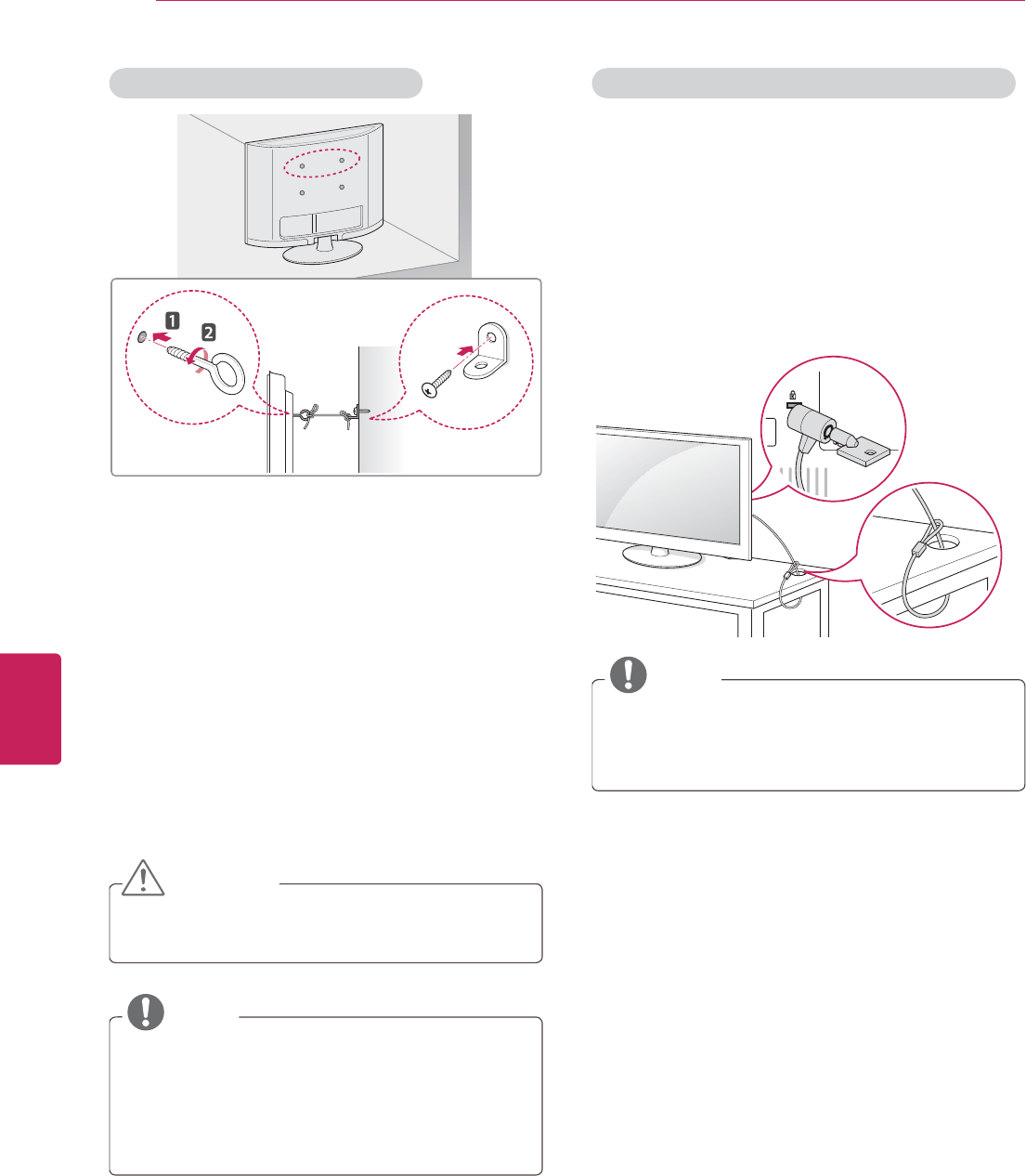 1

2