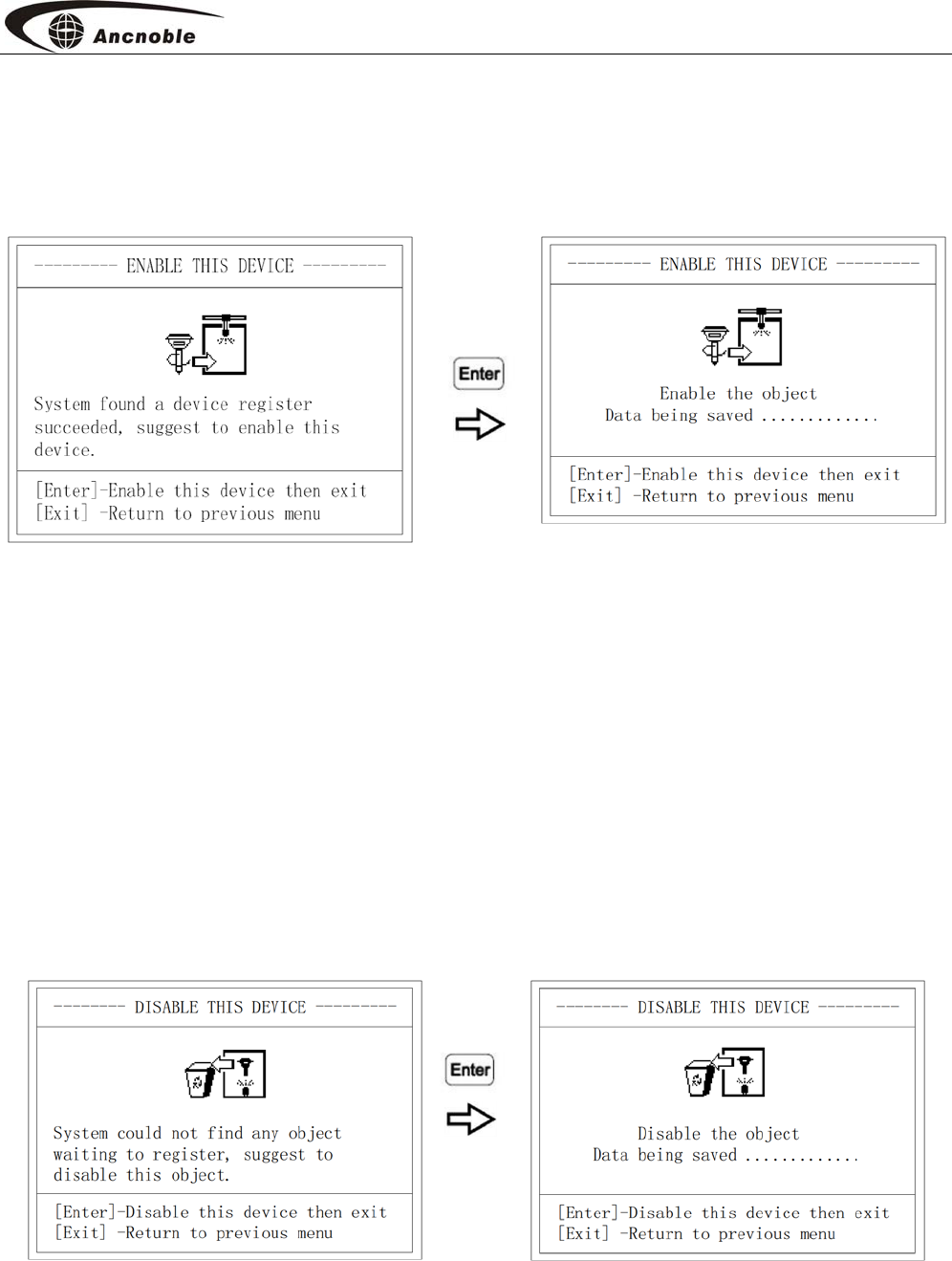 Ancnoble

--------- ENABLE THIS DEVICE ---------

System found a device register succeeded, suggest to enable this device.

[Enter]-Enable this device then exit
[Exit] -Return to previous menu

Enter

--------- ENABLE THIS DEVICE ---------

Enable the object
Data being saved .............

[Enter]-Enable this device then exit
[Exit] -Return to previous menu

-------- DISABLE THIS DEVICE ---------

System could not find any object waiting to register, suggest to disable this object.

[Enter]-Disable this device then exit
[Exit] -Return to previous menu

Enter

-------- DISABLE THIS DEVICE ---------

Disable the object
Data being saved .............

[Enter]-Disable this device then exit
[Exit] -Return to previous menu