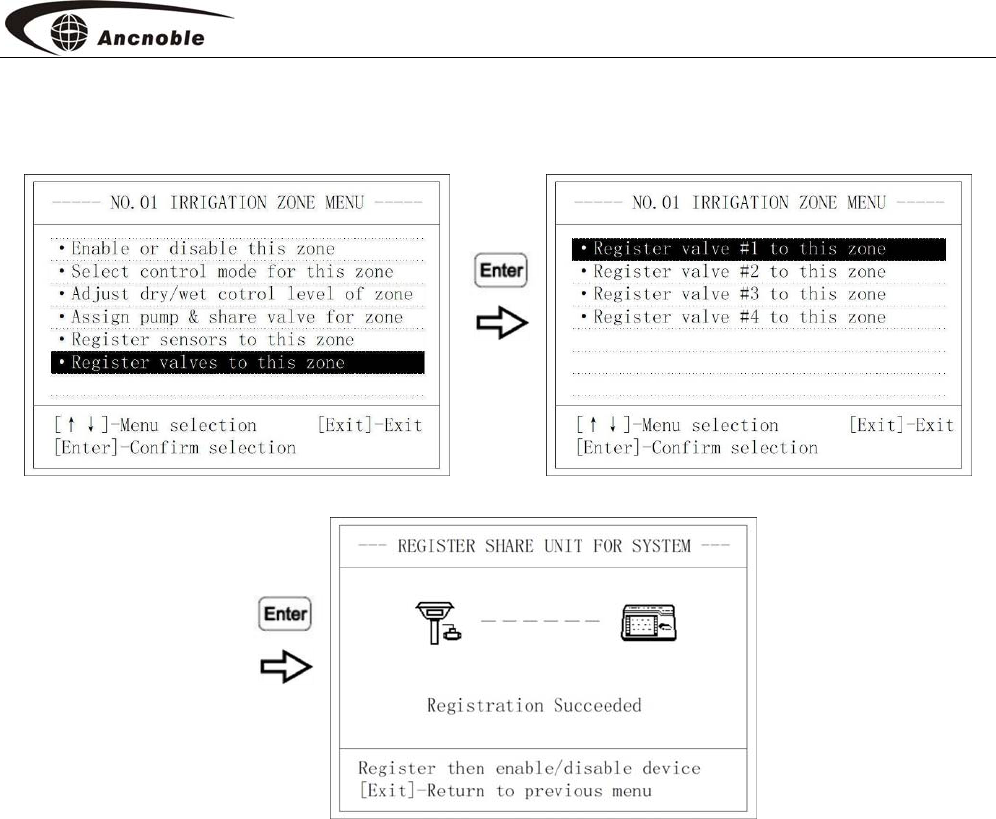 Ancnoble

------ NO.01 IRRIGATION ZONE MENU ------

• Enable or disable this zone
• Select control mode for this zone
• Adjust dry/wet cotrol level of zone
• Assign pump & share valve for zone
• Register sensors to this zone
• Register valves to this zone

[↑ ↓]-Menu selection [Exit]-Exit
[Enter]-Confirm selection

Enter

------ NO.01 IRRIGATION ZONE MENU ------

• Register valve #1 to this zone
• Register valve #2 to this zone
• Register valve #3 to this zone
• Register valve #4 to this zone

[↑ ↓]-Menu selection [Exit]-Exit
[Enter]-Confirm selection

Enter

--- REGISTER SHARE UNIT FOR SYSTEM ---

Registration Succeeded

Register then enable/disable device
[Exit]-Return to previous menu