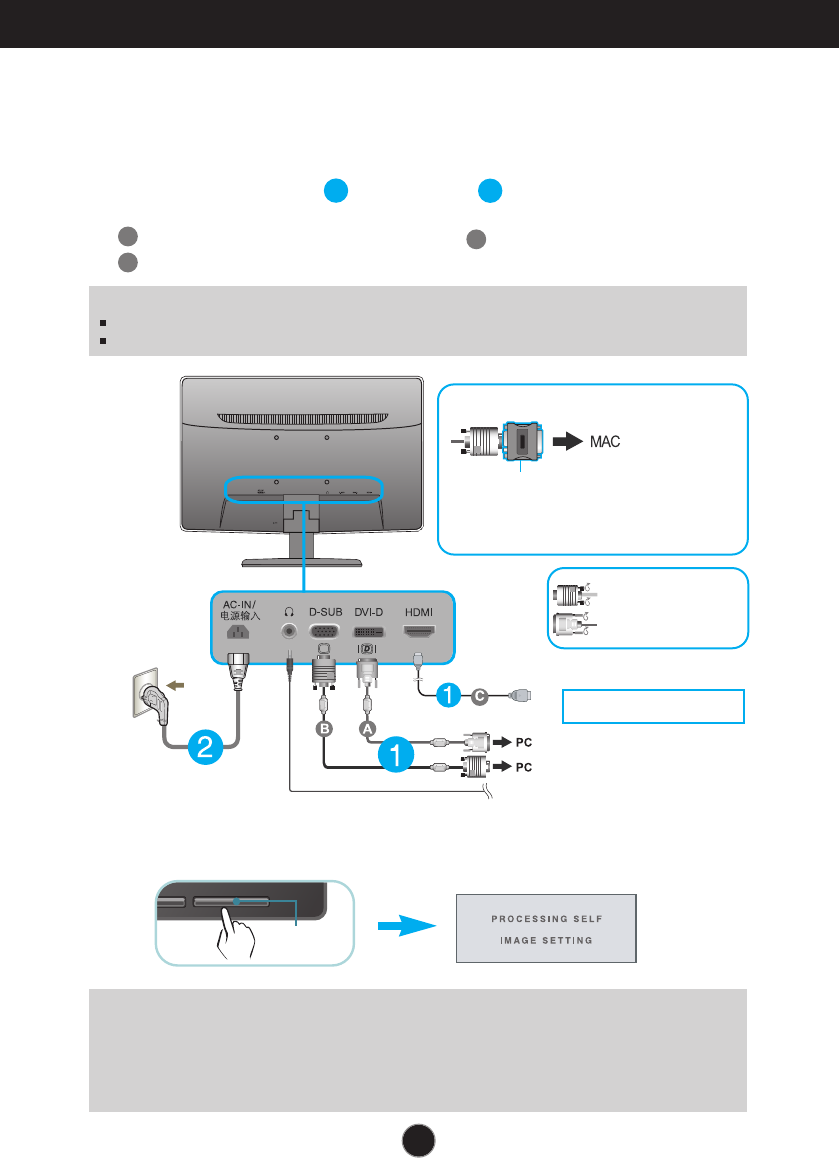 MAC

AC-IN/
电源输入

D-SUB

DVI-D

HDMI

1

C

2

B

A

1

PC

PC

PROCESSING SELF
IMAGE SETTING