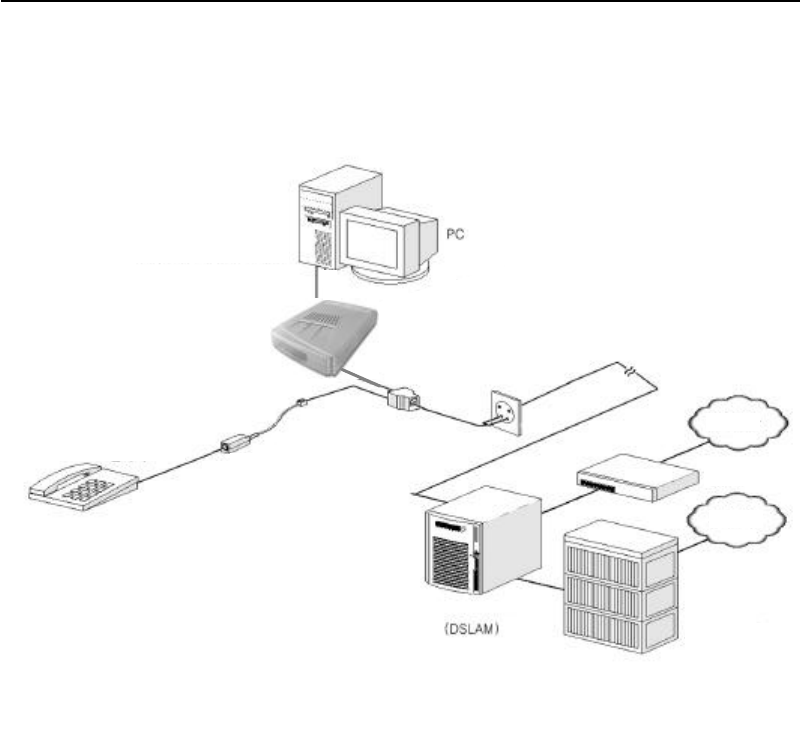 PC

(DSLAM)