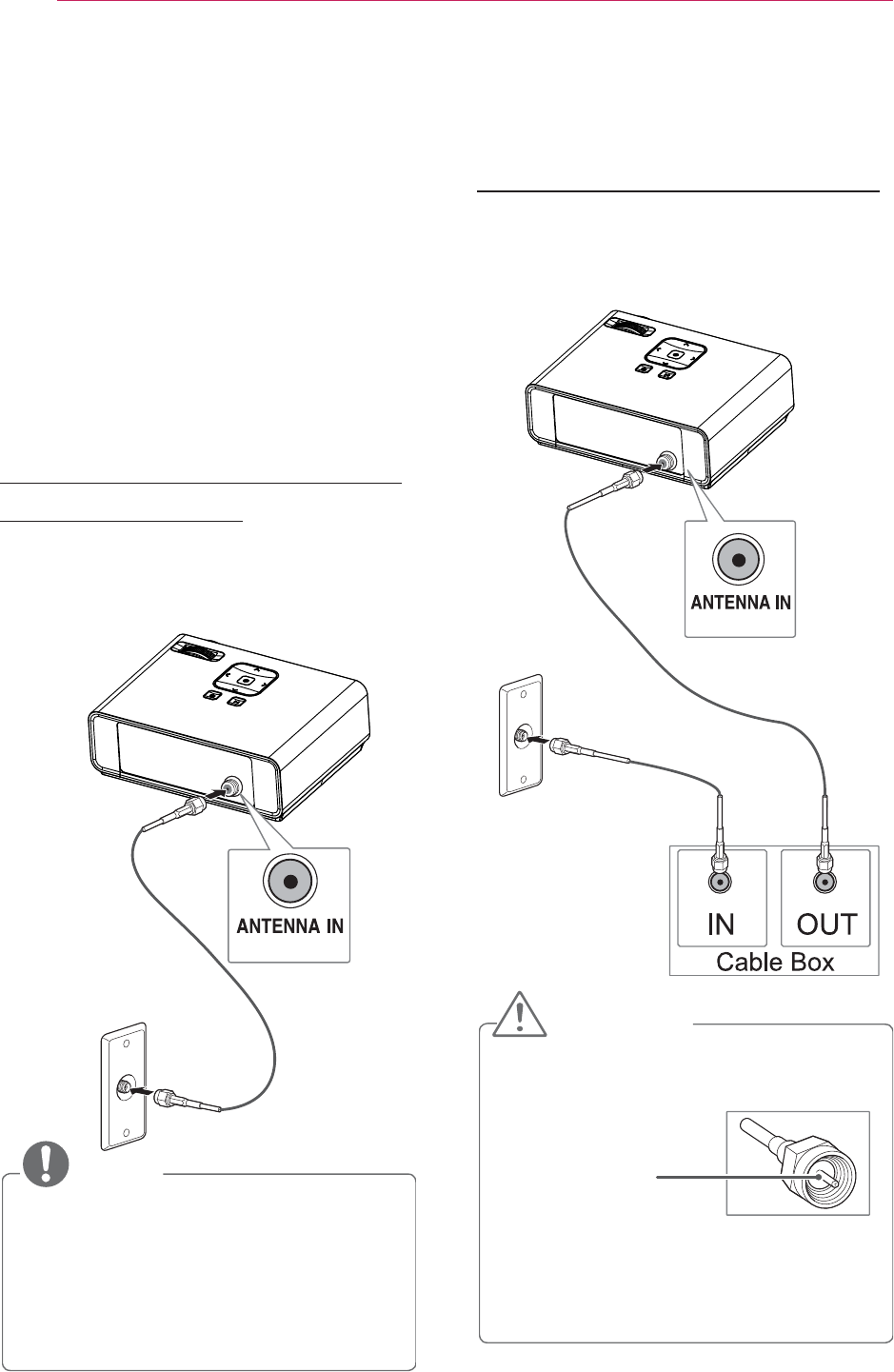 ANTENNA IN

ANTENNA IN

IN

OUT

Cable Box