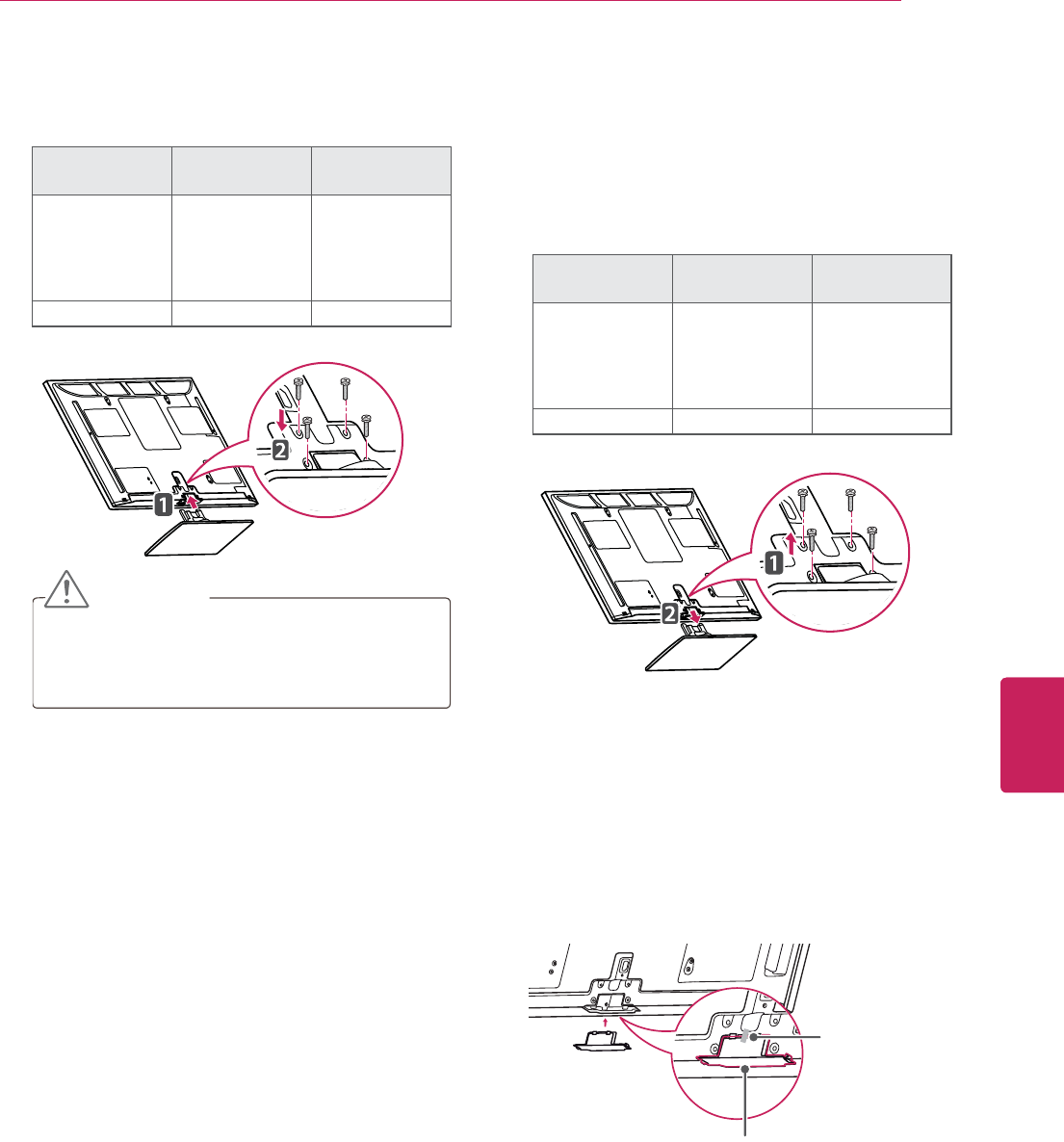 1

2

1

2