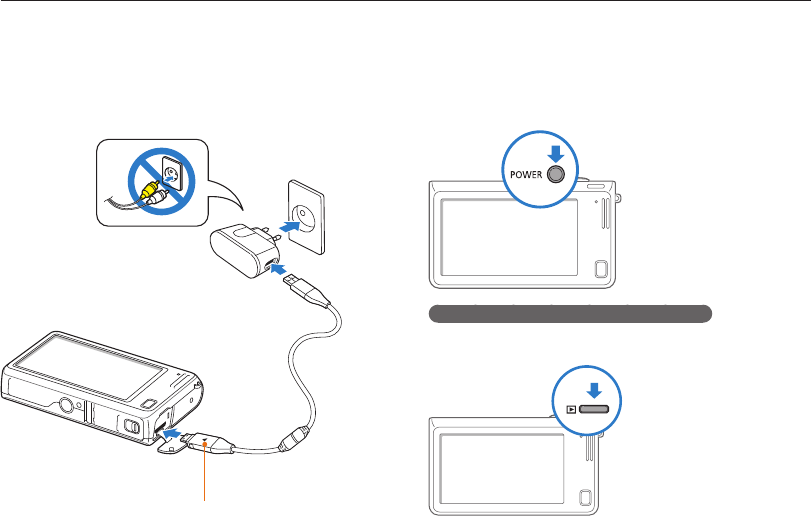 POWER