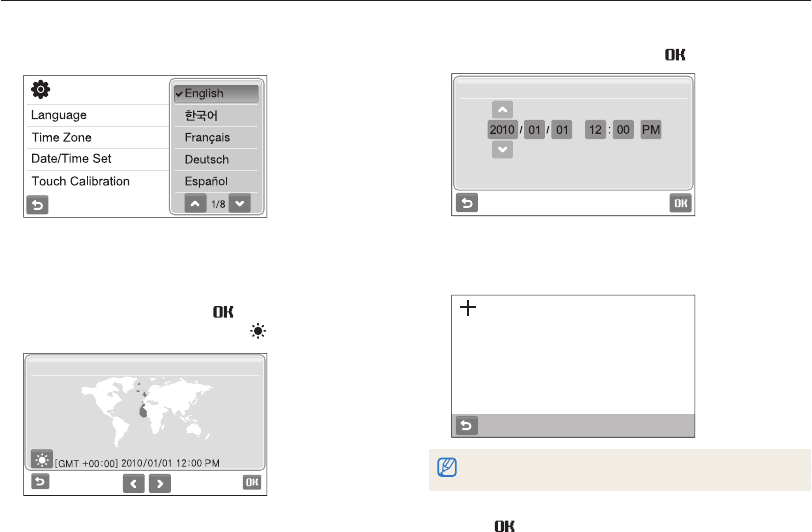 Language
Time Zone
Date/Time Set
Touch Calibration
English
한국어
Français
Deutsch
Español
1/8

OK

[GMT +00:00] 2010/01/01 12:00 PM
OK

OK

2010 / 01 / 01 12 : 00 PM
OK

OK